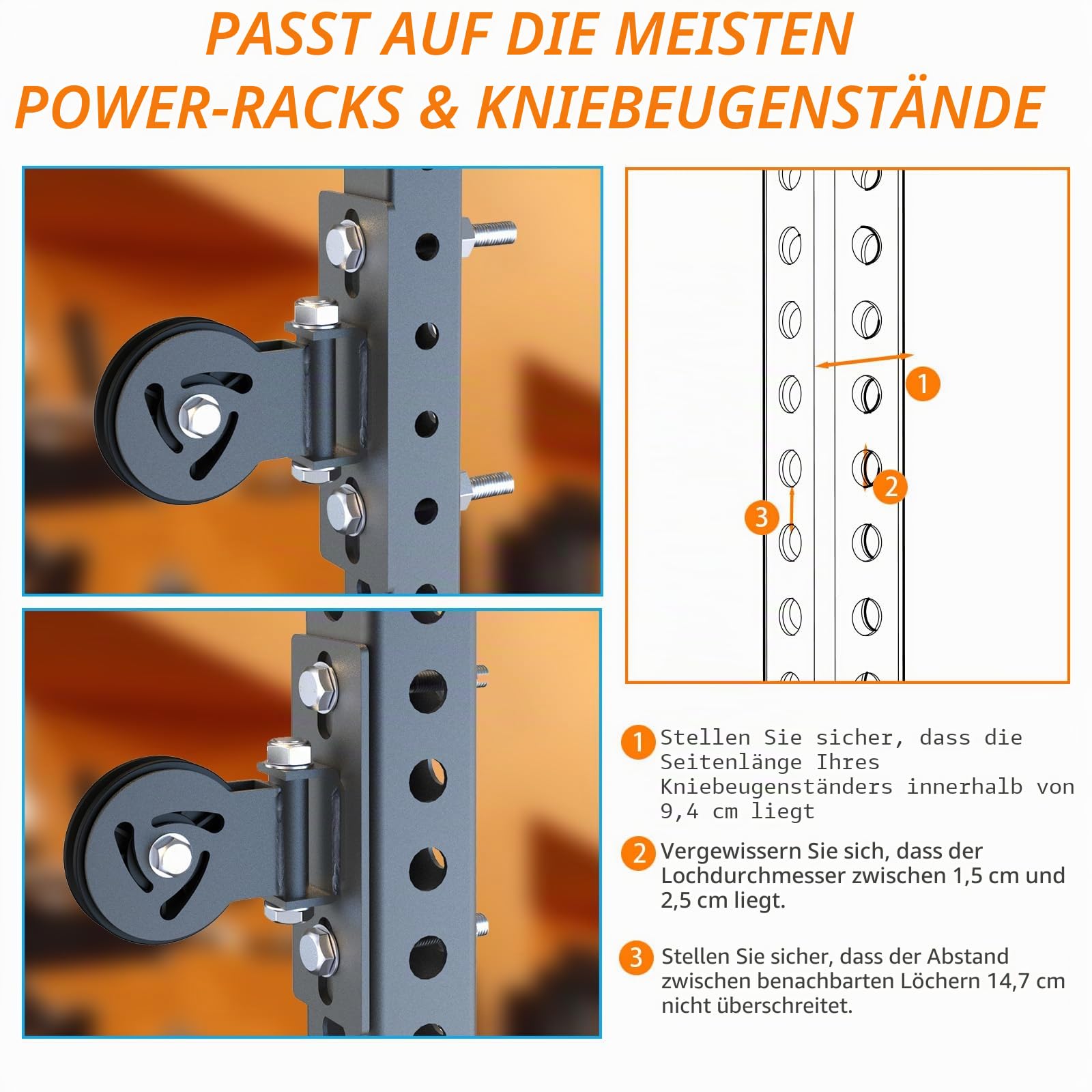 PASST AUF DIE MEISTEN
POWER-RACKS & KNIEBEUGENSTÄNDE

1

2

3

1 Stellen Sie sicher, dass die Seitenlänge Ihres Kniebeugenständers innerhalb von 9,4 cm liegt

2 Vergewissern Sie sich, dass der Lochdurchmesser zwischen 1,5 cm und 2,5 cm liegt.

3 Stellen Sie sicher, dass der Abstand zwischen benachbarten Löchern 14,7 cm nicht überschreitet.