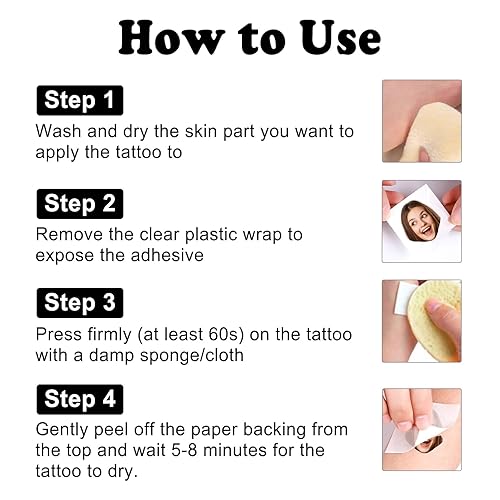 How to Use

Step 1
Wash and dry the skin part you want to apply the tattoo to

Step 2
Remove the clear plastic wrap to expose the adhesive

Step 3
Press firmly (at least 60s) on the tattoo with a damp sponge/cloth

Step 4
Gently peel off the paper backing from the top and wait 5-8 minutes for the tattoo to dry.