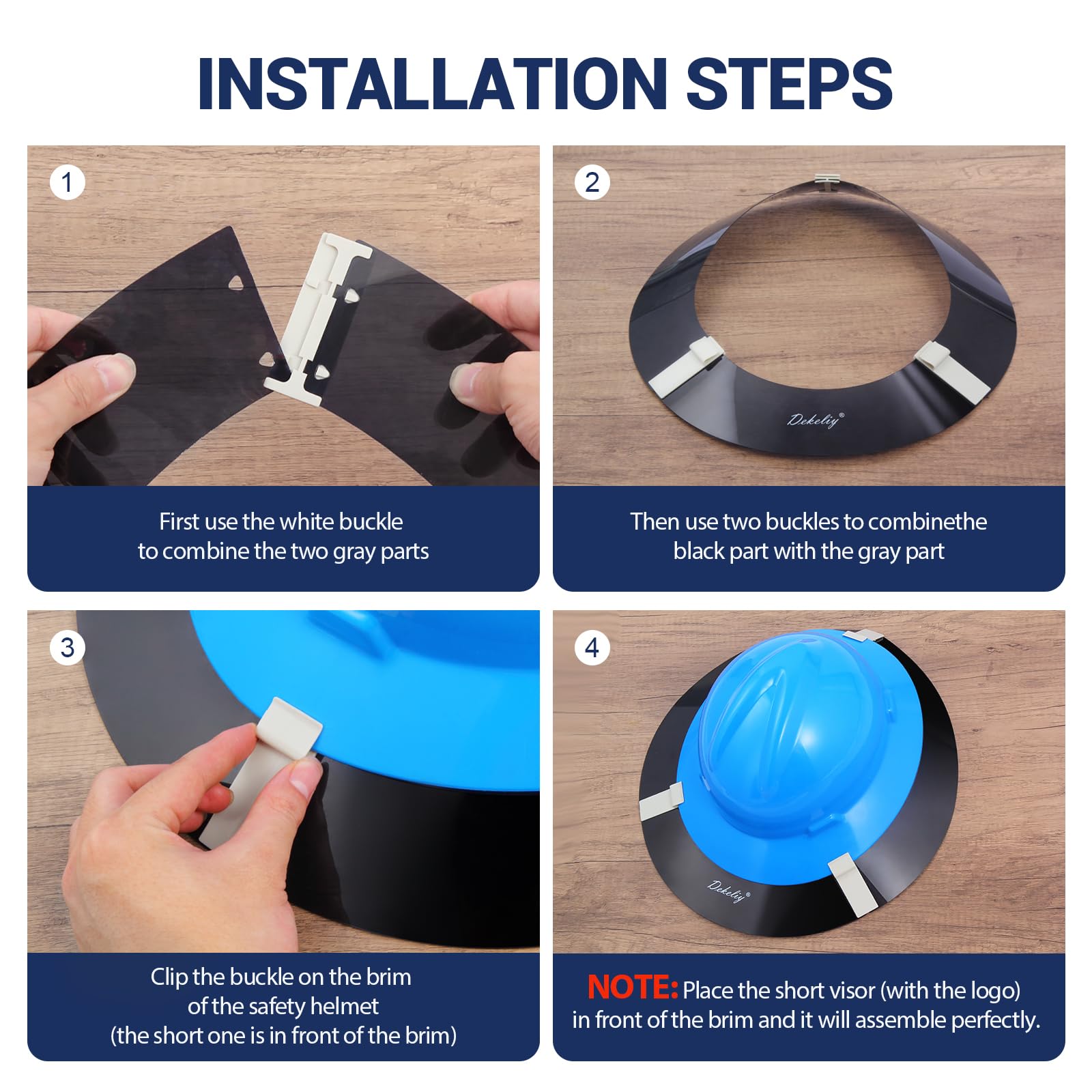 INSTALLATION STEPS

1

First use the white buckle to combine the two gray parts

2

Dekeliy®

Then use two buckles to combinethe black part with the gray part

3

Clip the buckle on the brim of the safety helmet (the short one is in front of the brim)

4

Dekeliy®

NOTE: Place the short visor (with the logo) in front of the brim and it will assemble perfectly.