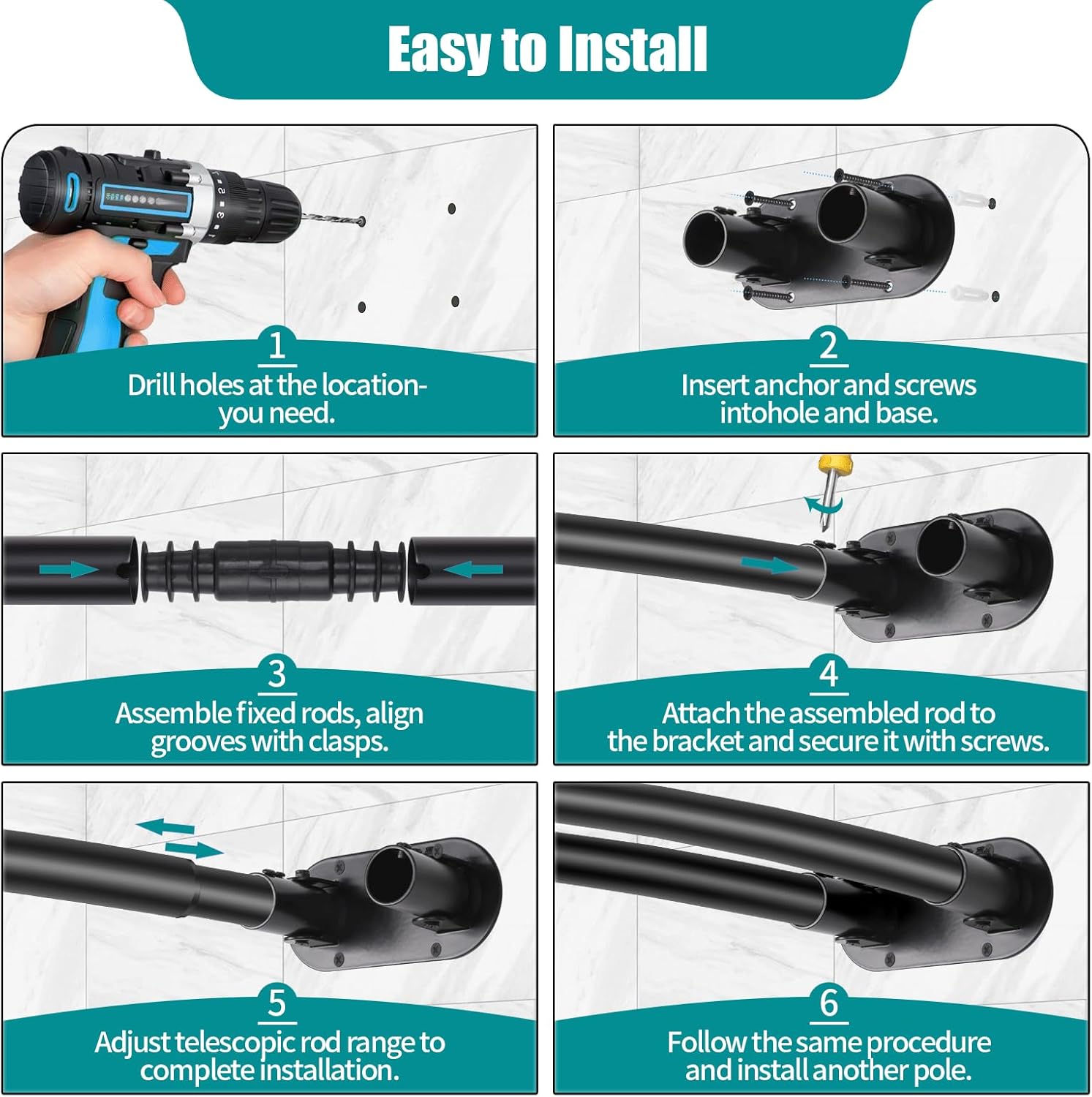 Easy to Install

1
Drill holes at the location-you need.

2
Insert anchor and screws intohole and base.

3
Assemble fixed rods, align grooves with clasps.

4
Attach the assembled rod to the bracket and secure it with screws.

5
Adjust telescopic rod range to complete installation.

6
Follow the same procedure and install another pole.