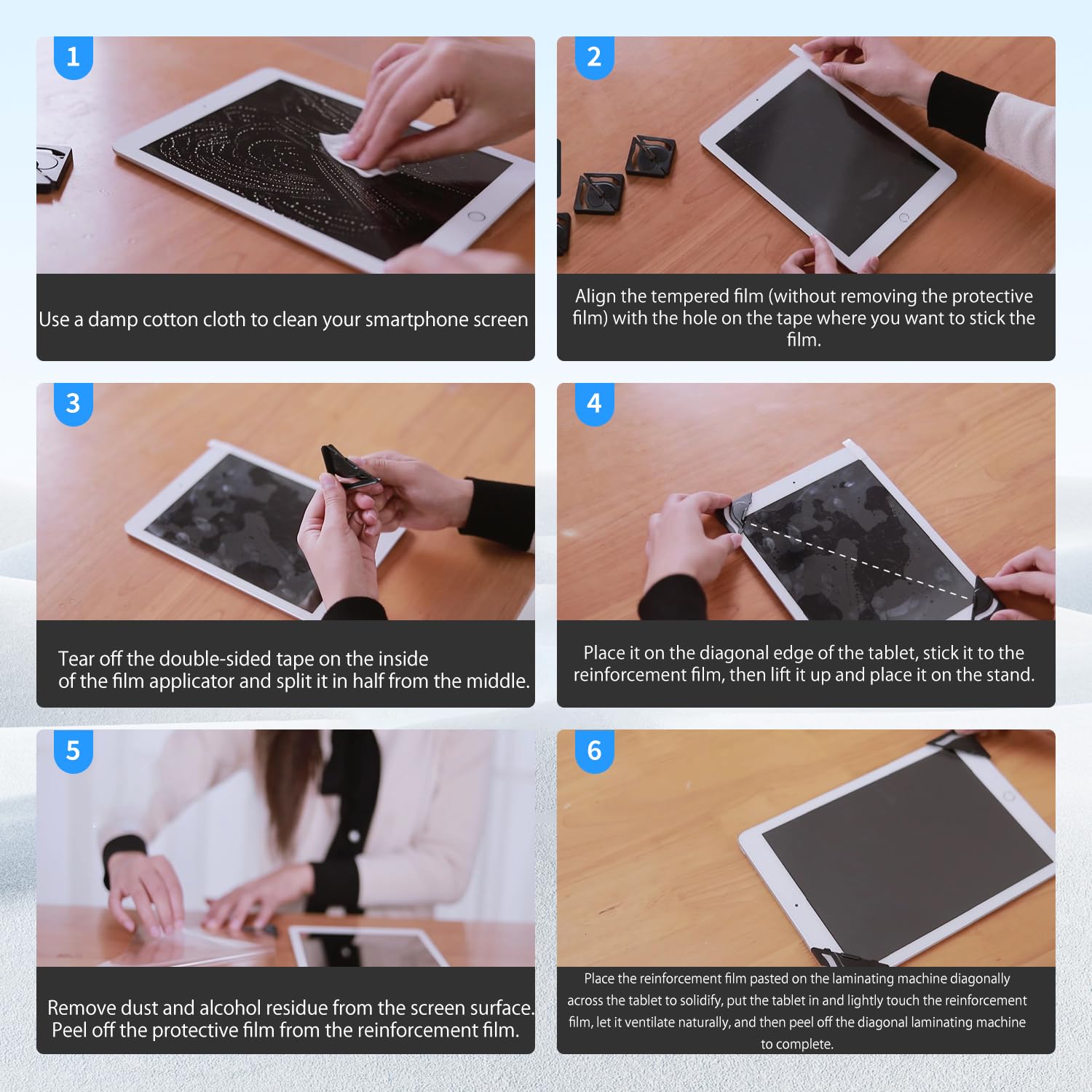 1

Use a damp cotton cloth to clean your smartphone screen

2

Align the tempered film (without removing the protective film) with the hole on the tape where you want to stick the film.

3

Tear off the double-sided tape on the inside of the film applicator and split it in half from the middle.

4

Place it on the diagonal edge of the tablet, stick it to the reinforcement film, then lift it up and place it on the stand.

5

Remove dust and alcohol residue from the screen surface. Peel off the protective film from the reinforcement film.

6

Place the reinforcement film pasted on the laminating machine diagonally across the tablet to solidify, put the tablet in and lightly touch the reinforcement film, let it ventilate naturally, and then peel off the diagonal laminating machine to complete.