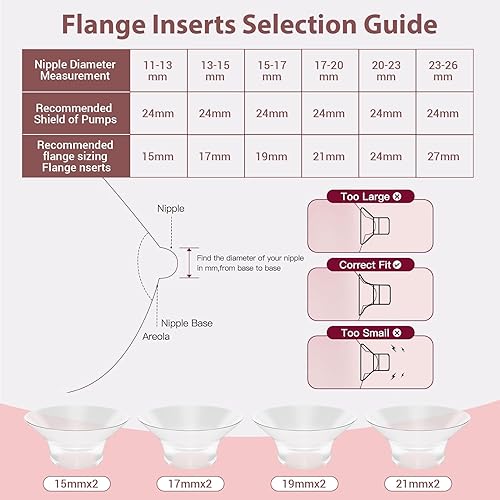 Flange Inserts Selection Guide

| Nipple Diameter Measurement | 11-13 mm | 13-15 mm | 15-17 mm | 17-20 mm | 20-23 mm | 23-26 mm |
|---|---|---|---|---|---|---|
| Recommended Shield of Pumps | 24mm | 24mm | 24mm | 24mm | 24mm | 24mm |
| Recommended flange sizing Flange nserts | 15mm | 17mm | 19mm | 21mm | 24mm | 27mm |

Nipple

Find the diameter of your nipple in mm,from base to base

Nipple Base

Areola

Too Large

Correct Fit

Too Small

15mmx2

17mmx2

19mmx2

21mmx2