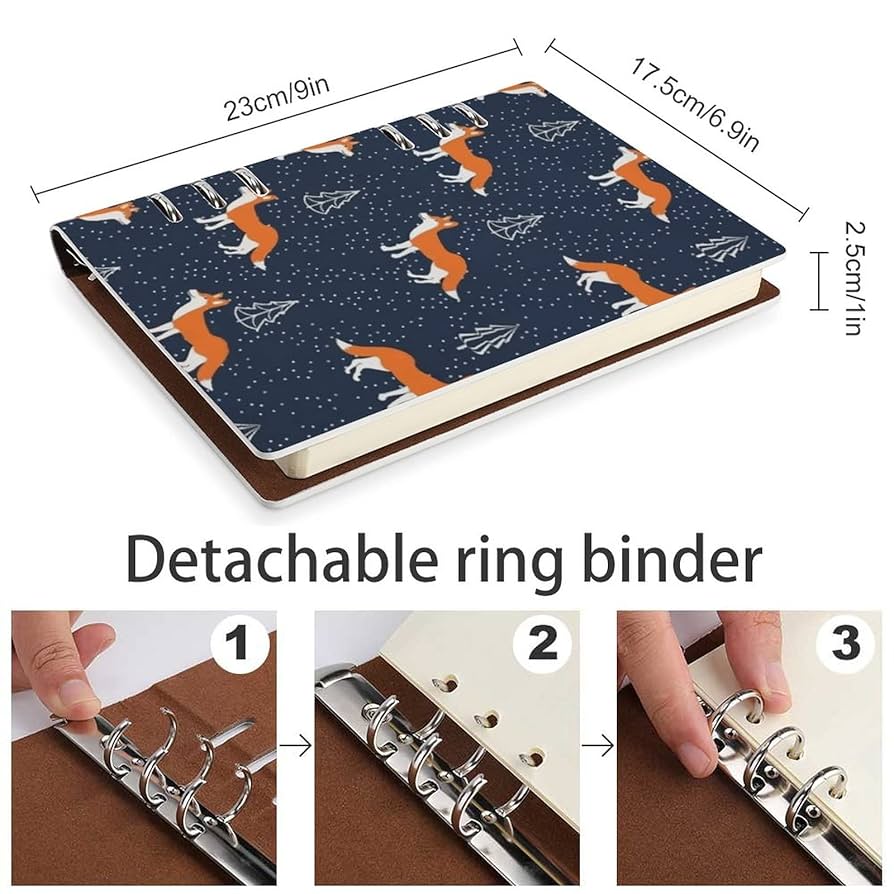 23cm/9in

17.5cm/6.9in

2.5cm/1in

Detachable ring binder

1

2

3