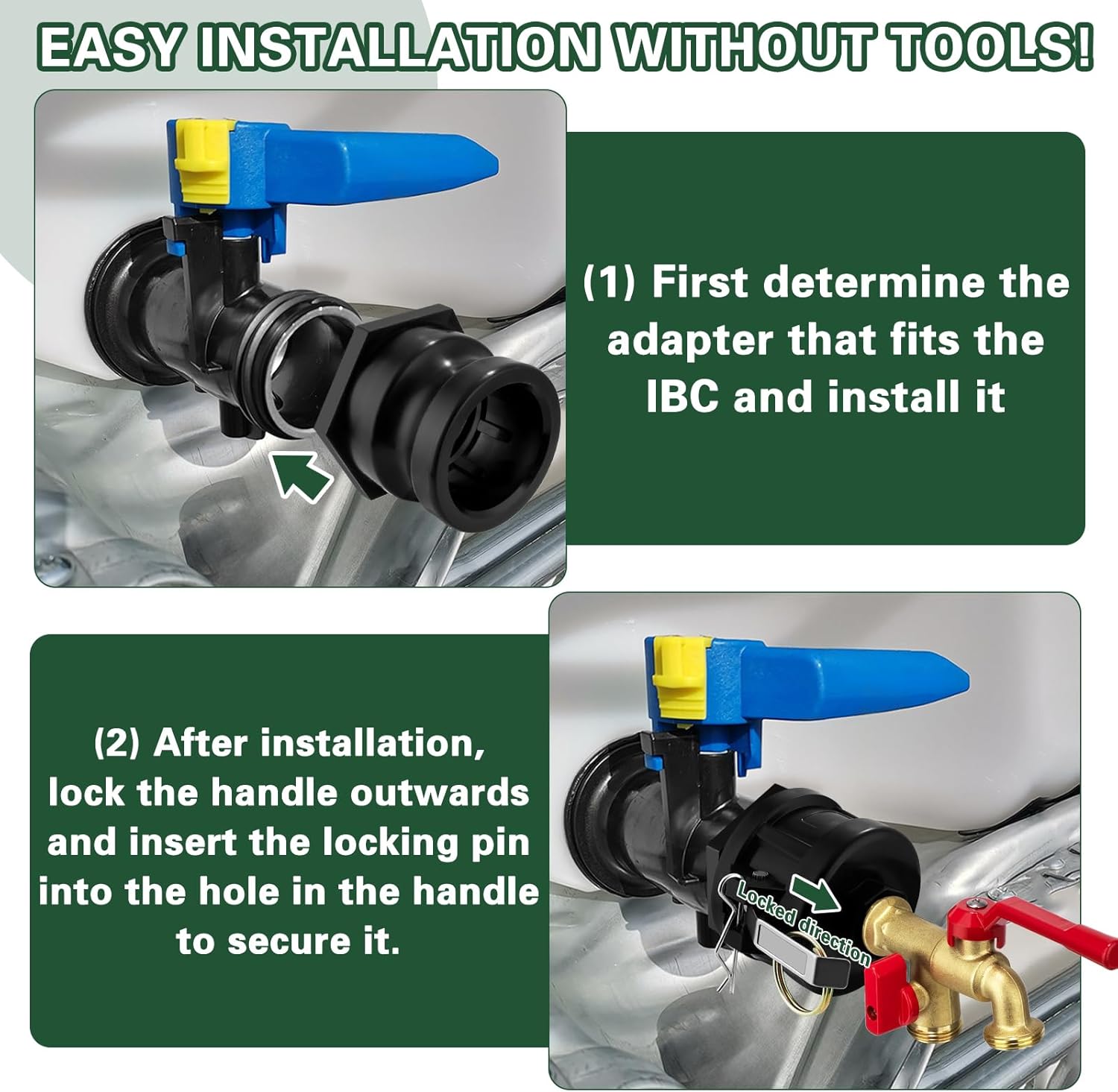 EASY INSTALLATION WITHOUT TOOLS!

(1) First determine the adapter that fits the IBC and install it

(2) After installation, lock the handle outwards and insert the locking pin into the hole in the handle to secure it.

Locked direction