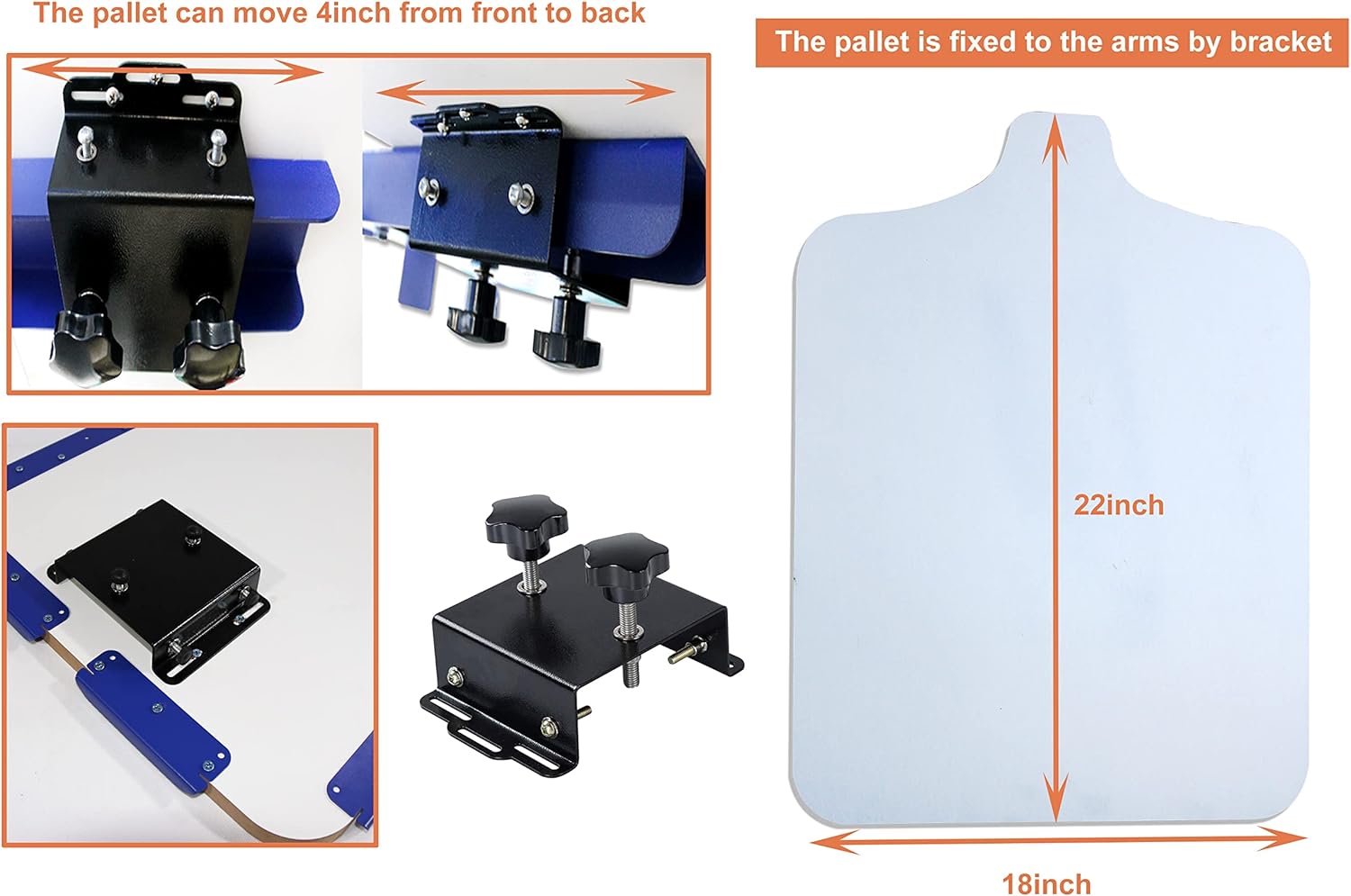 The pallet can move 4inch from front to back

The pallet is fixed to the arms by bracket

22inch

18inch