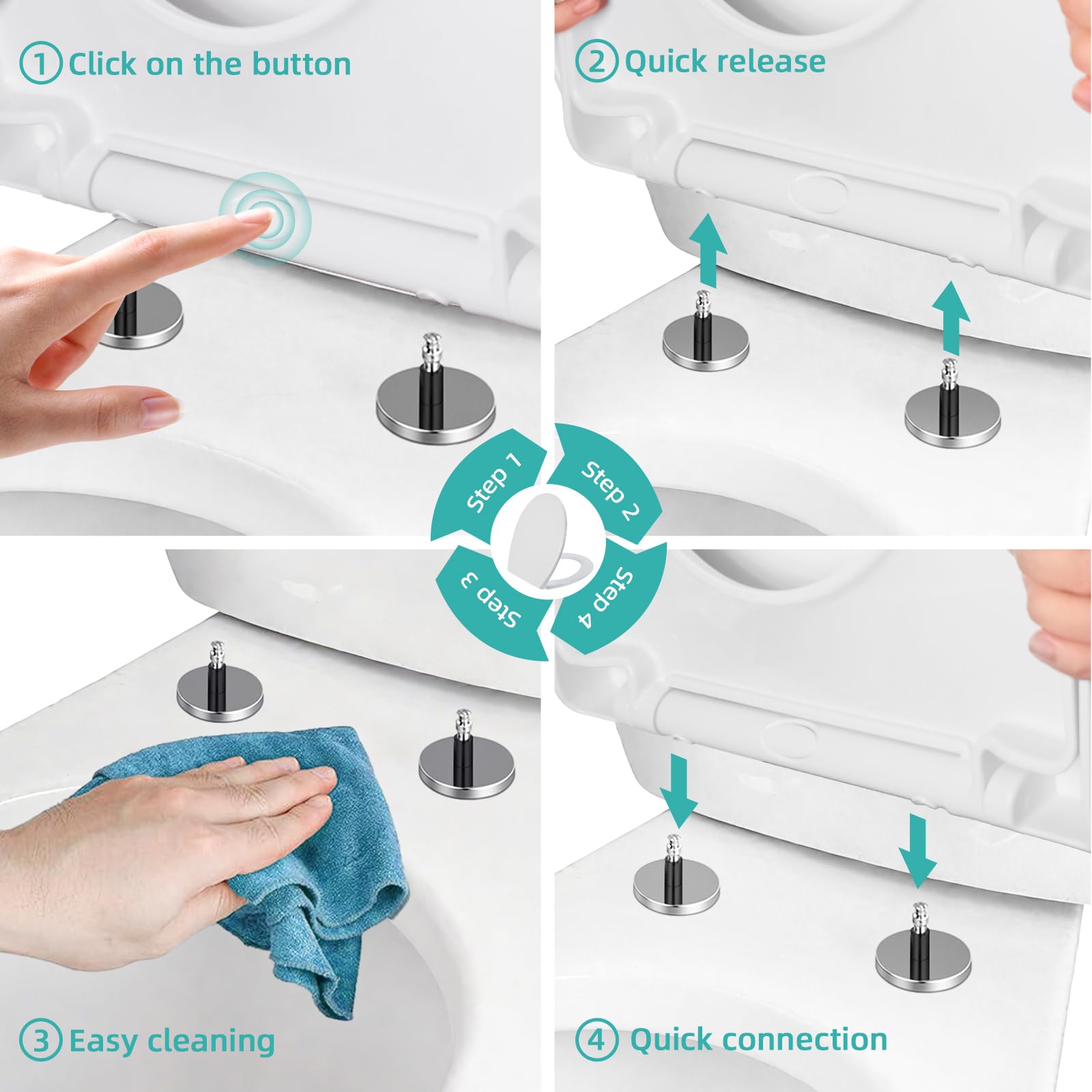 1 Click on the button

2 Quick release

Step 1

Step 2

Step 3

Step 4

3 Easy cleaning

4 Quick connection