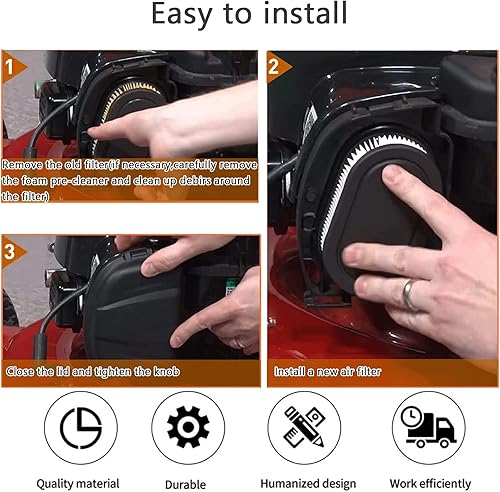 Easy to install

1

Remove the old filter(if necessary,carefully remove the foam pre-cleaner and clean up debirs around the filter)

2

Install a new air filter

3

Close the lid and tighten the knob

Quality material

Durable

Humanized design

Work efficiently