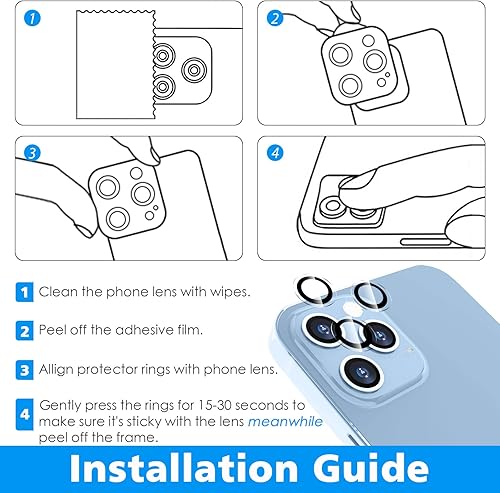 1

2

3

4

1 Clean the phone lens with wipes.

2 Peel off the adhesive film.

3 Allign protector rings with phone lens.

4 Gently press the rings for 15-30 seconds to make sure it's sticky with the lens meanwhile peel off the frame.

Installation Guide