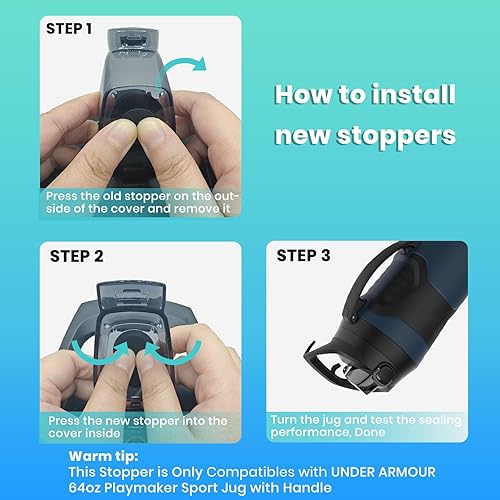 STEP 1

Press the old stopper on the outside of the cover and remove it

How to install new stoppers

STEP 2

Press the new stopper into the cover inside

STEP 3

Turn the jug and test the sealing performance, Done

Warm tip:
This Stopper is Only Compatibles with UNDER ARMOUR 64oz Playmaker Sport Jug with Handle