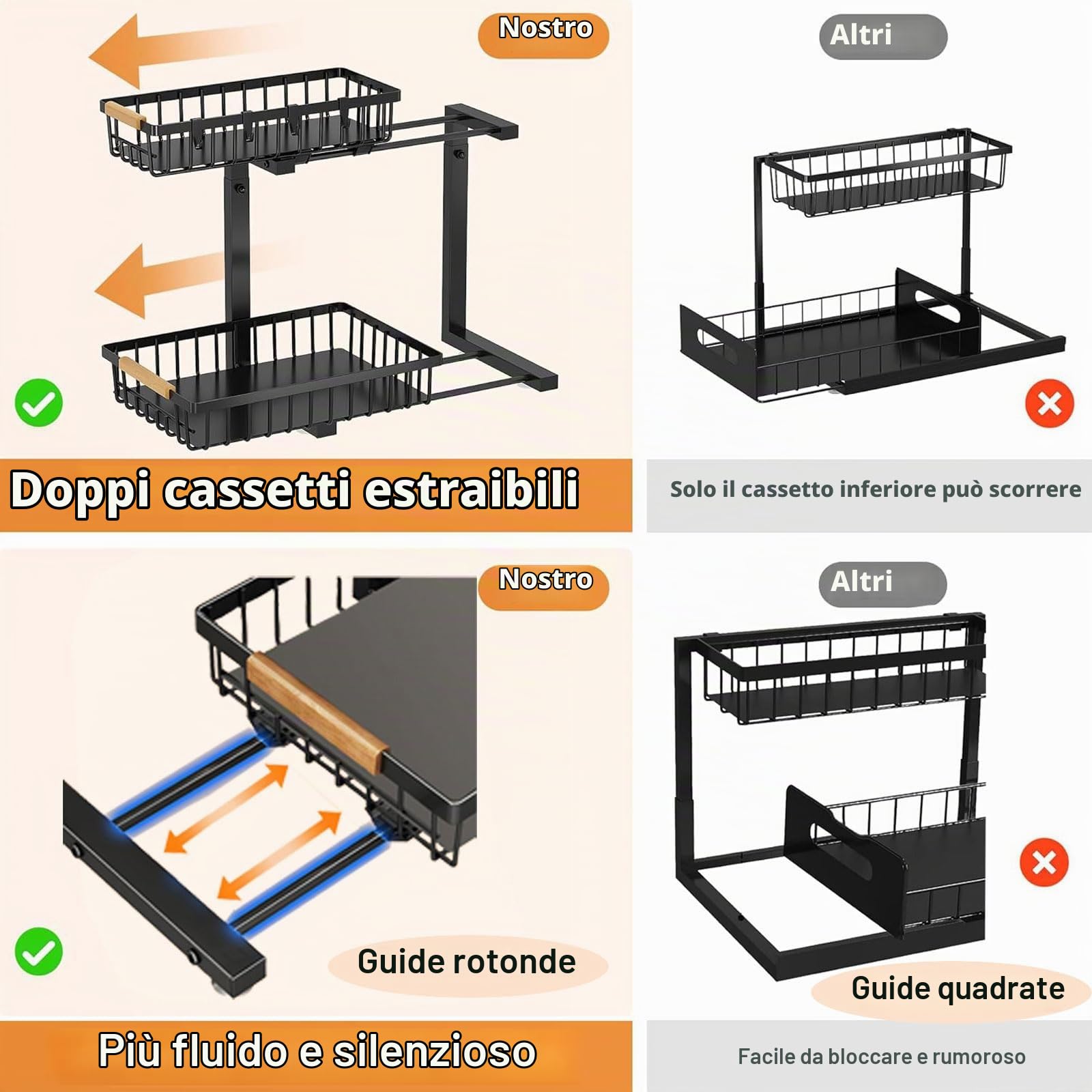 Nostro

Altri

Doppi cassetti estraibili

Solo il cassetto inferiore può scorrere

Nostro

Altri

Guide rotonde

Guide quadrate

Più fluido e silenzioso

Facile da bloccare e rumoroso