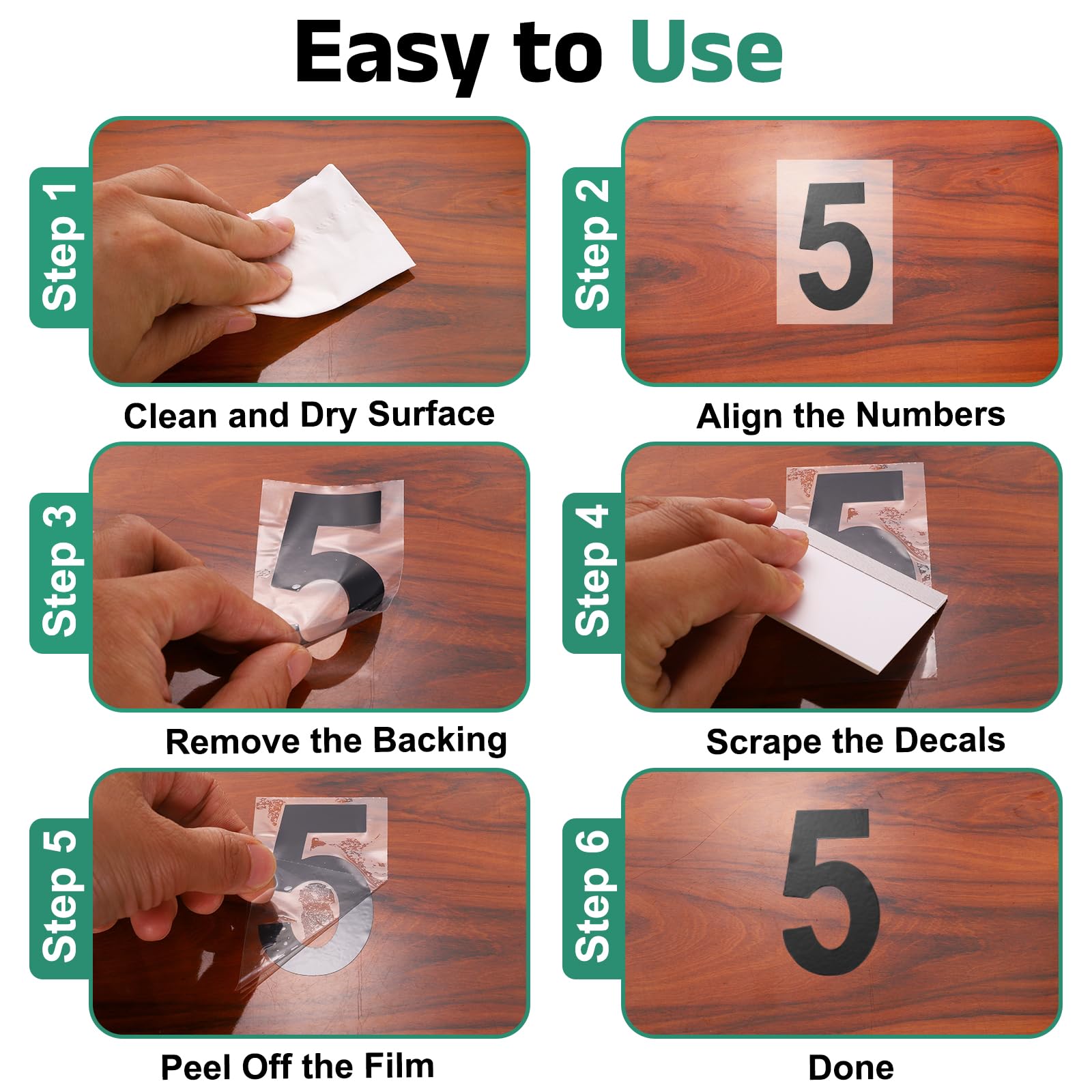 Easy to Use

Step 1

Clean and Dry Surface

Step 2

5

Align the Numbers

Step 3

5

Remove the Backing

Step 4

5

Scrape the Decals

Step 5

5

Peel Off the Film

Step 6

5

Done