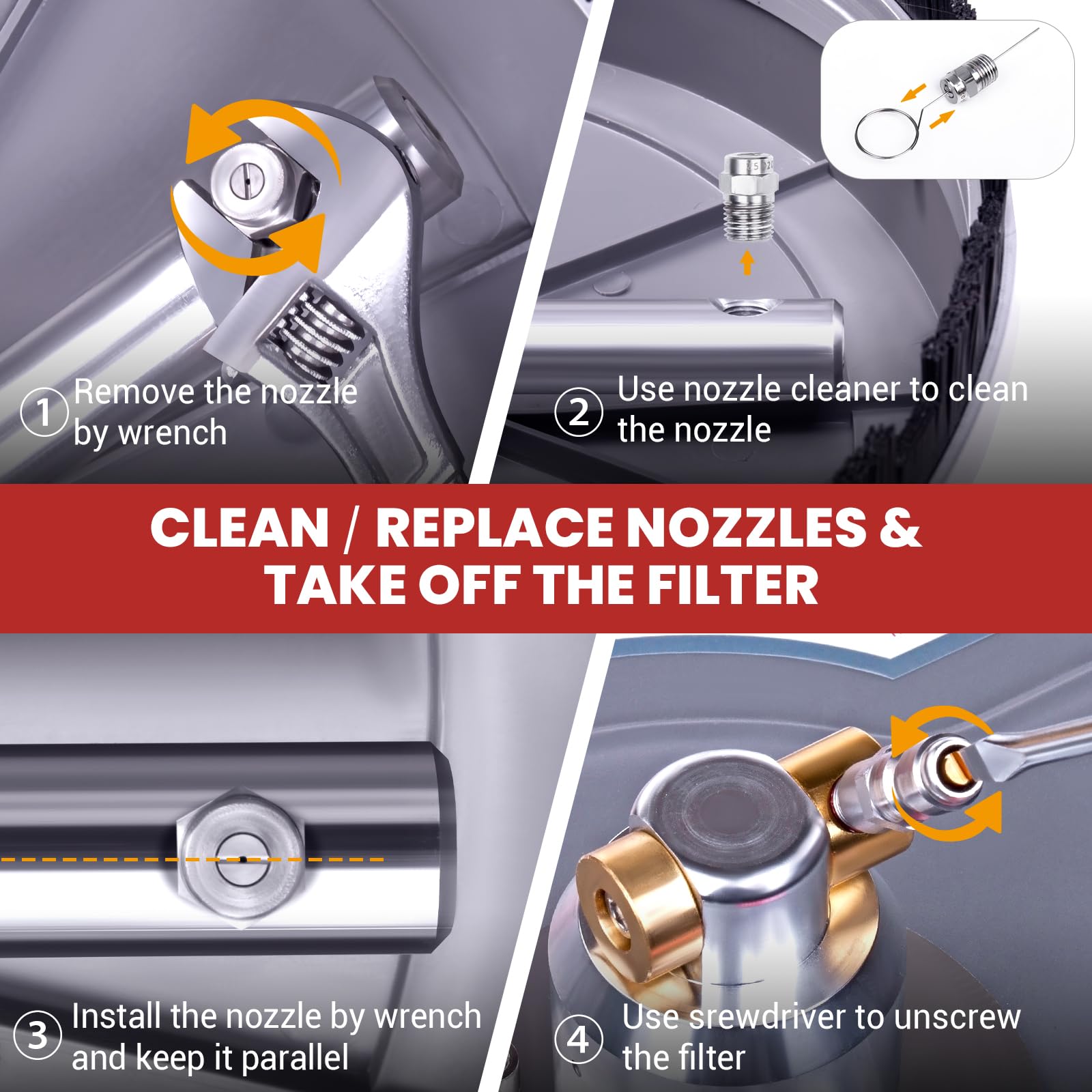 1 Remove the nozzle by wrench

2 Use nozzle cleaner to clean the nozzle

CLEAN / REPLACE NOZZLES & TAKE OFF THE FILTER

3 Install the nozzle by wrench and keep it parallel

4 Use srewdriver to unscrew the filter