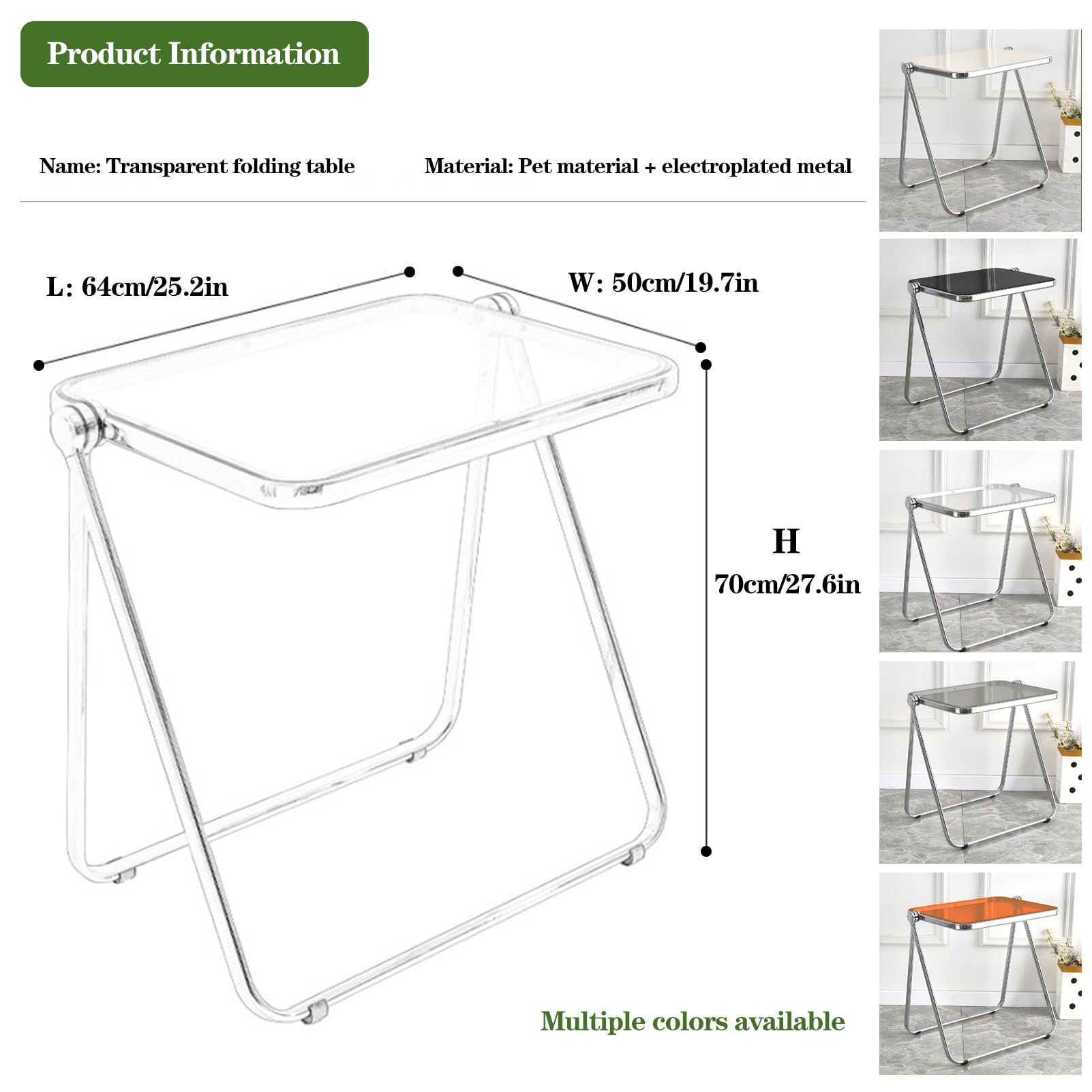 Product Information

Name: Transparent folding table

Material: Pet material + electroplated metal

L: 64cm/25.2in

W: 50cm/19.7in

H

70cm/27.6in

Multiple colors available