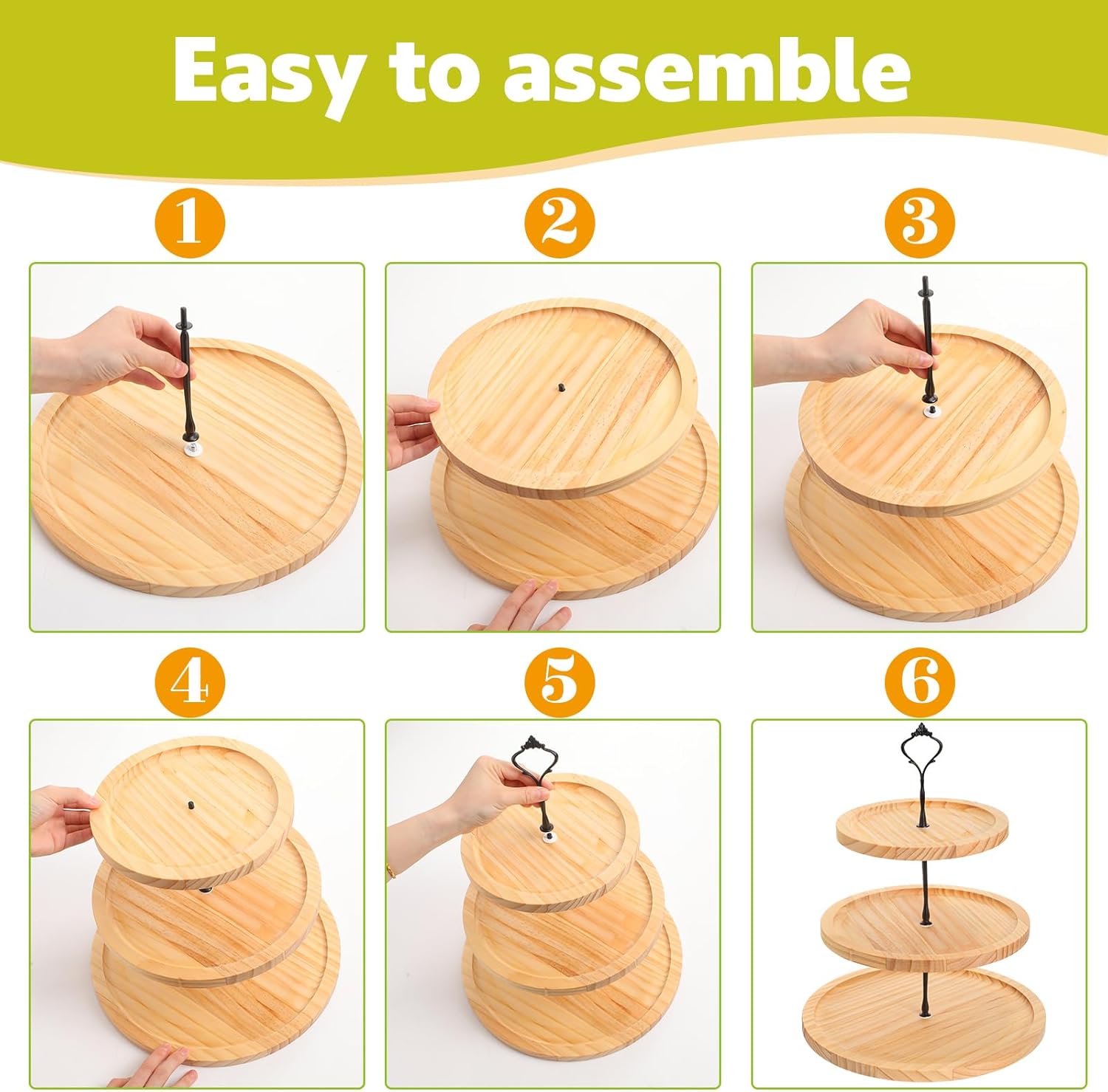 Easy to assemble

1

2

3

4

5

6