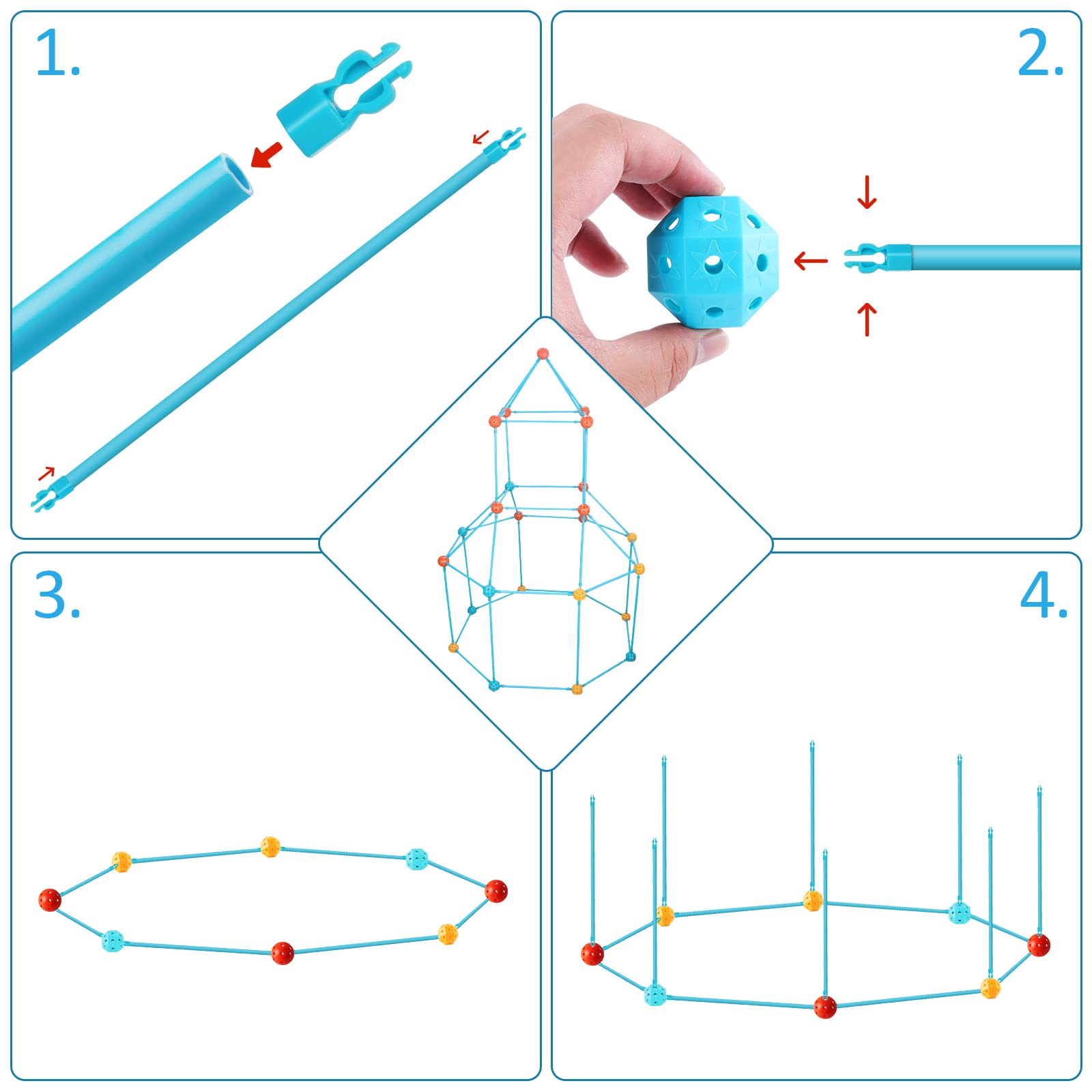 1.

2.

3.

4.