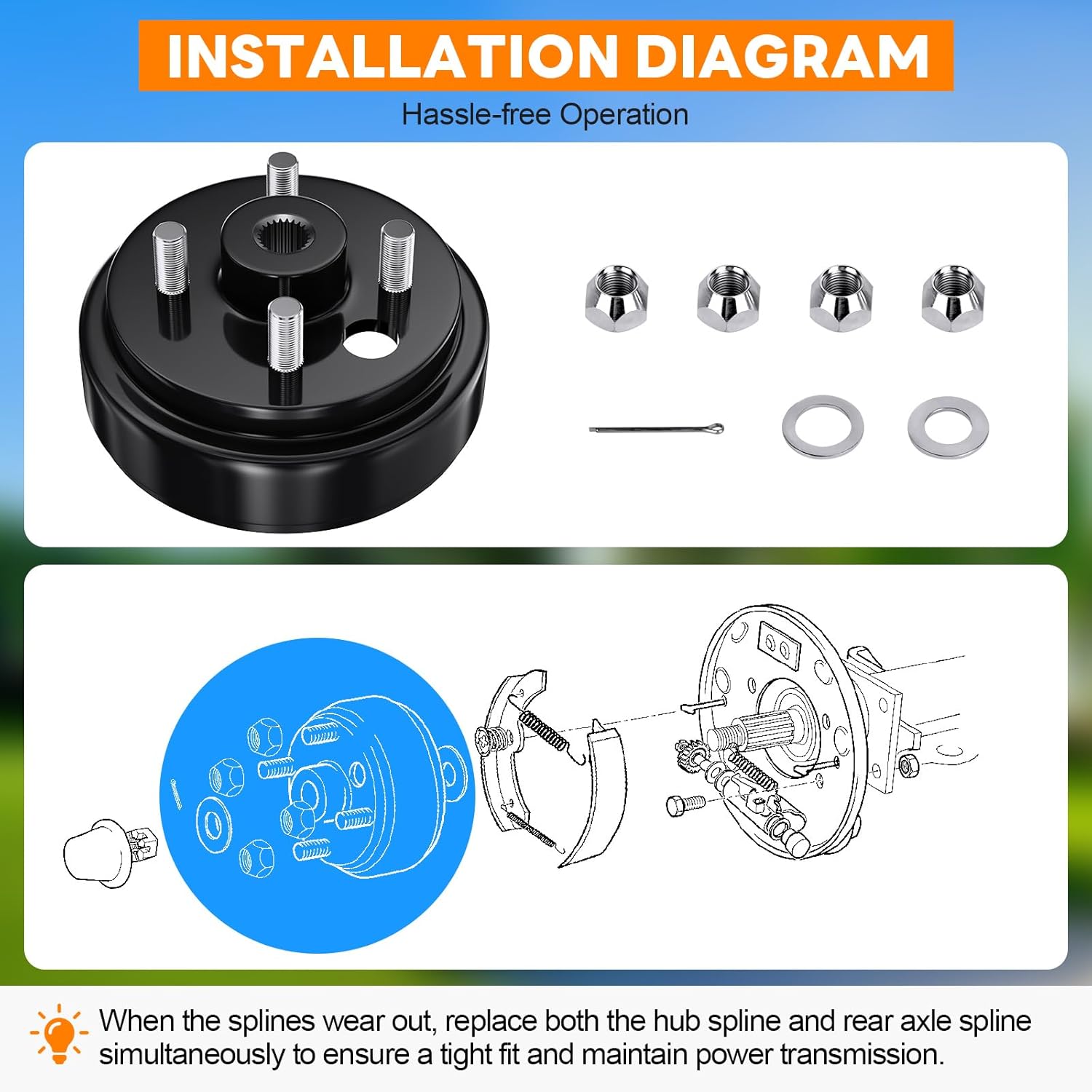 INSTALLATION DIAGRAM

Hassle-free Operation

When the splines wear out, replace both the hub spline and rear axle spline simultaneously to ensure a tight fit and maintain power transmission.