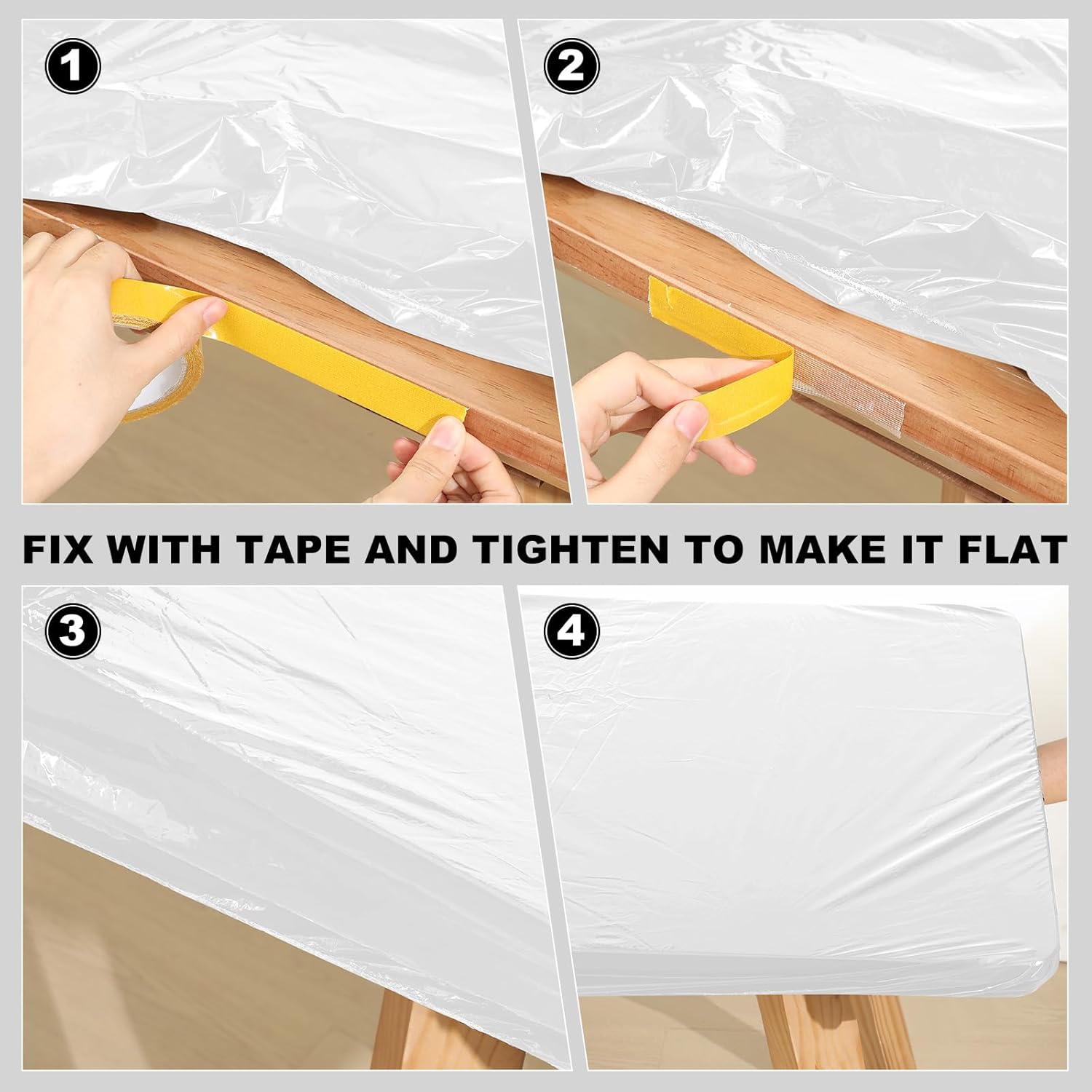 1

2

FIX WITH TAPE AND TIGHTEN TO MAKE IT FLAT

3

4