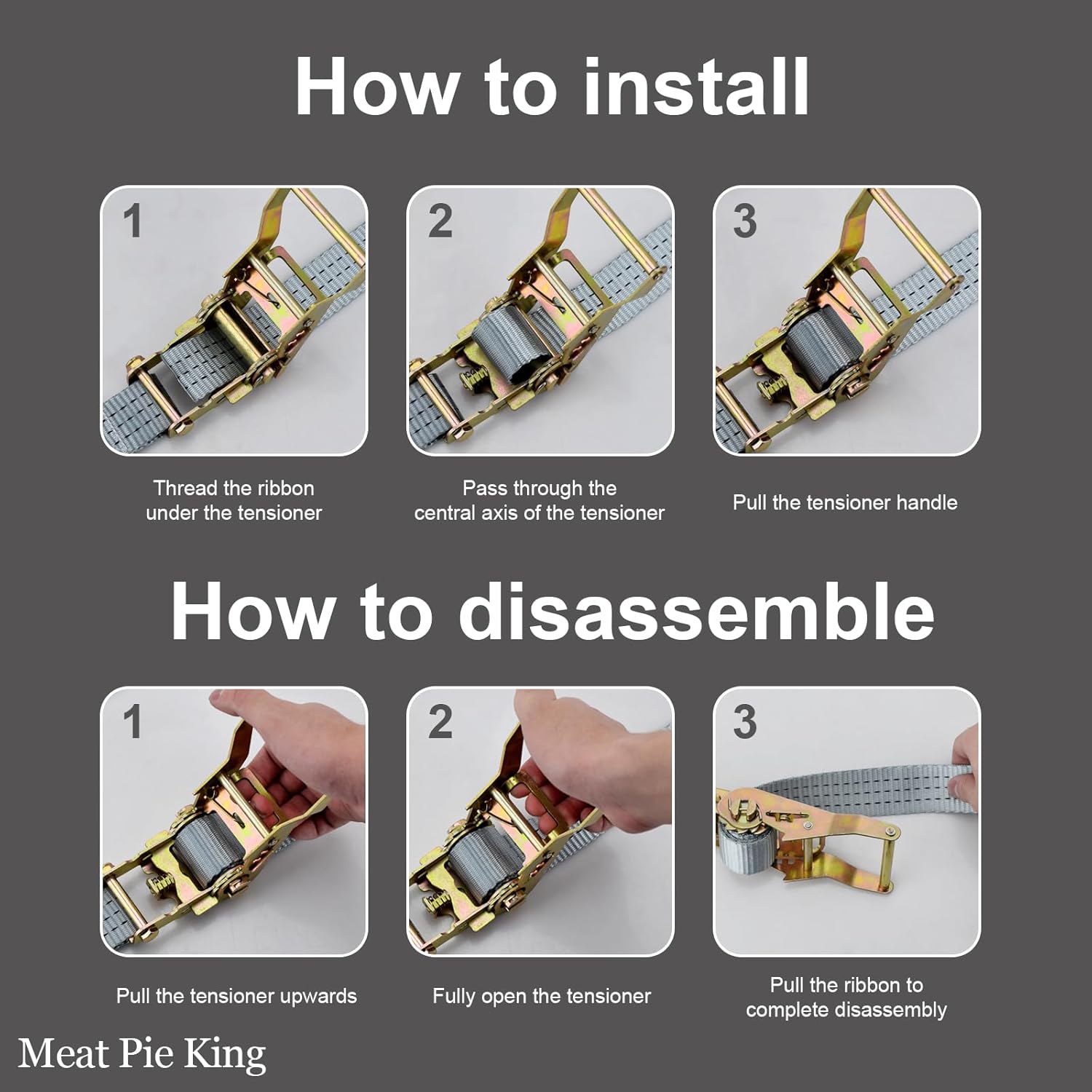 How to install

1

Thread the ribbon under the tensioner

2

Pass through the central axis of the tensioner

3

Pull the tensioner handle

How to disassemble

1

Pull the tensioner upwards

2

Fully open the tensioner

3

Pull the ribbon to complete disassembly

Meat Pie King