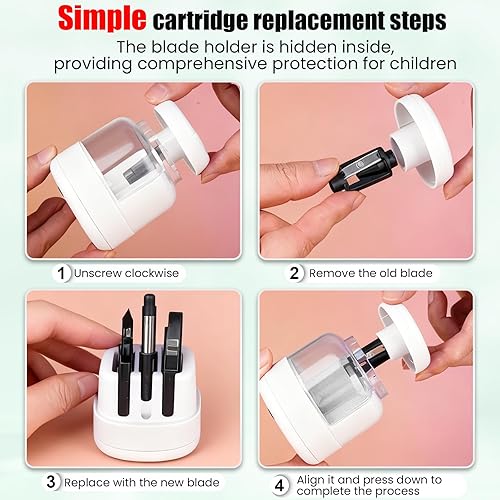 Simple cartridge replacement steps

The blade holder is hidden inside, providing comprehensive protection for children

1 Unscrew clockwise

2 Remove the old blade

3 Replace with the new blade

4 Align it and press down to complete the process