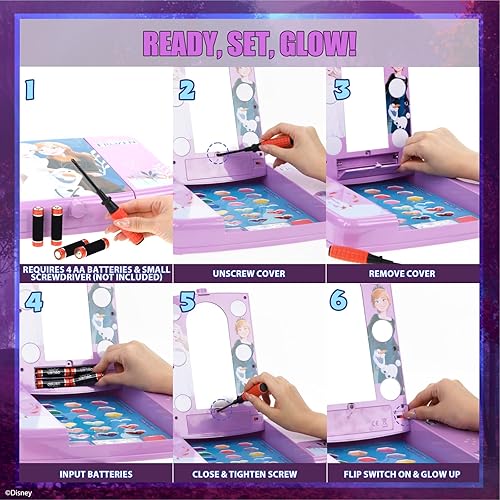 READY, SET, GLOW!

1

REQUIRES 4 AA BATTERIES & SMALL SCREWDRIVER (NOT INCLUDED)

2

UNSCREW COVER

3

REMOVE COVER

4

INPUT BATTERIES

5

CLOSE & TIGHTEN SCREW

6

FLIP SWITCH ON & GLOW UP

©Disney