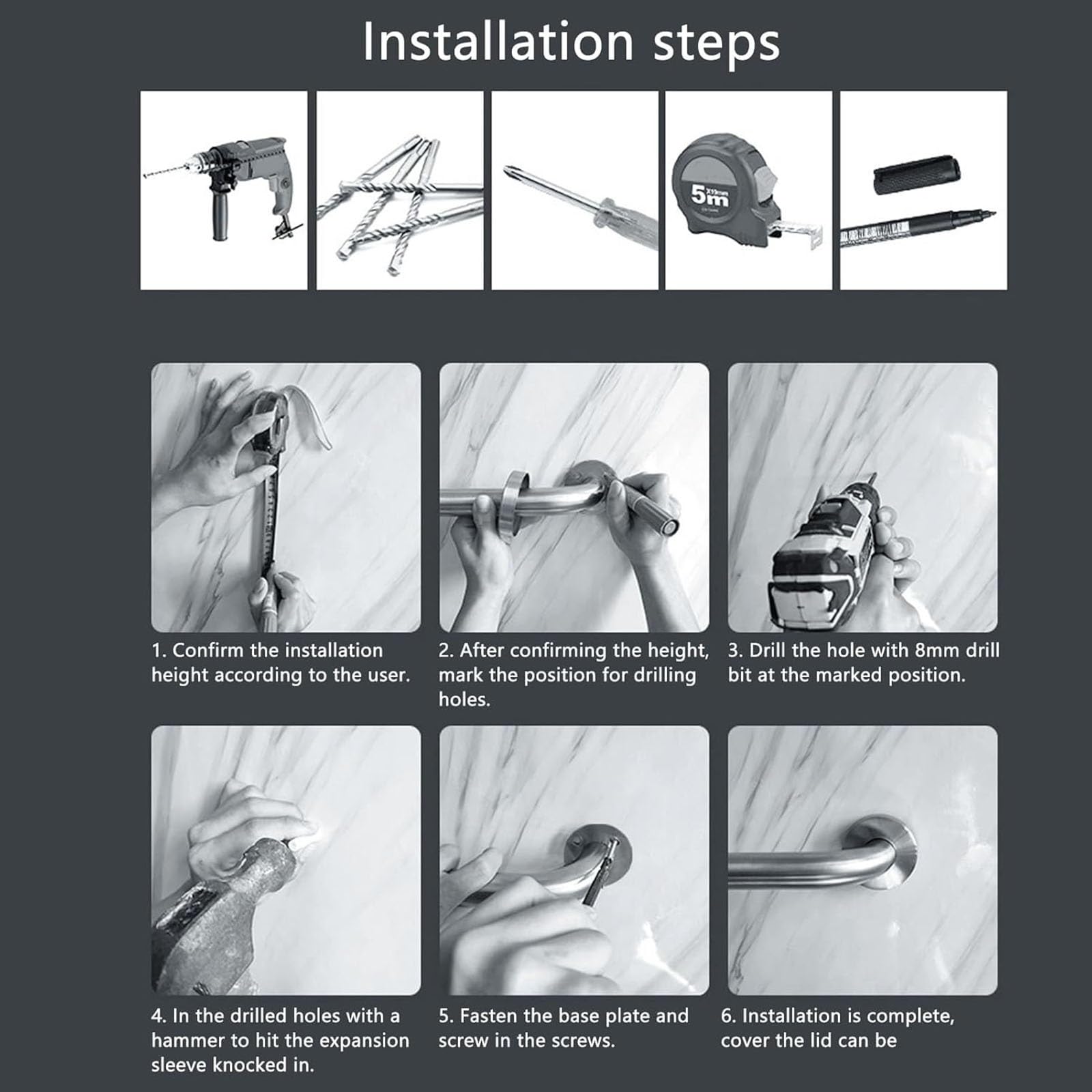 Installation steps

5m

1. Confirm the installation height according to the user.

2. After confirming the height, mark the position for drilling holes.

3. Drill the hole with 8mm drill bit at the marked position.

4. In the drilled holes with a hammer to hit the expansion sleeve knocked in.

5. Fasten the base plate and screw in the screws.

6. Installation is complete, cover the lid can be