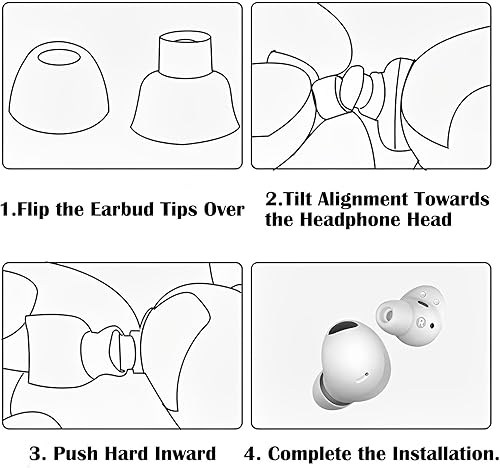 1.Flip the Earbud Tips Over

2.Tilt Alignment Towards the Headphone Head

3. Push Hard Inward

4. Complete the Installation.