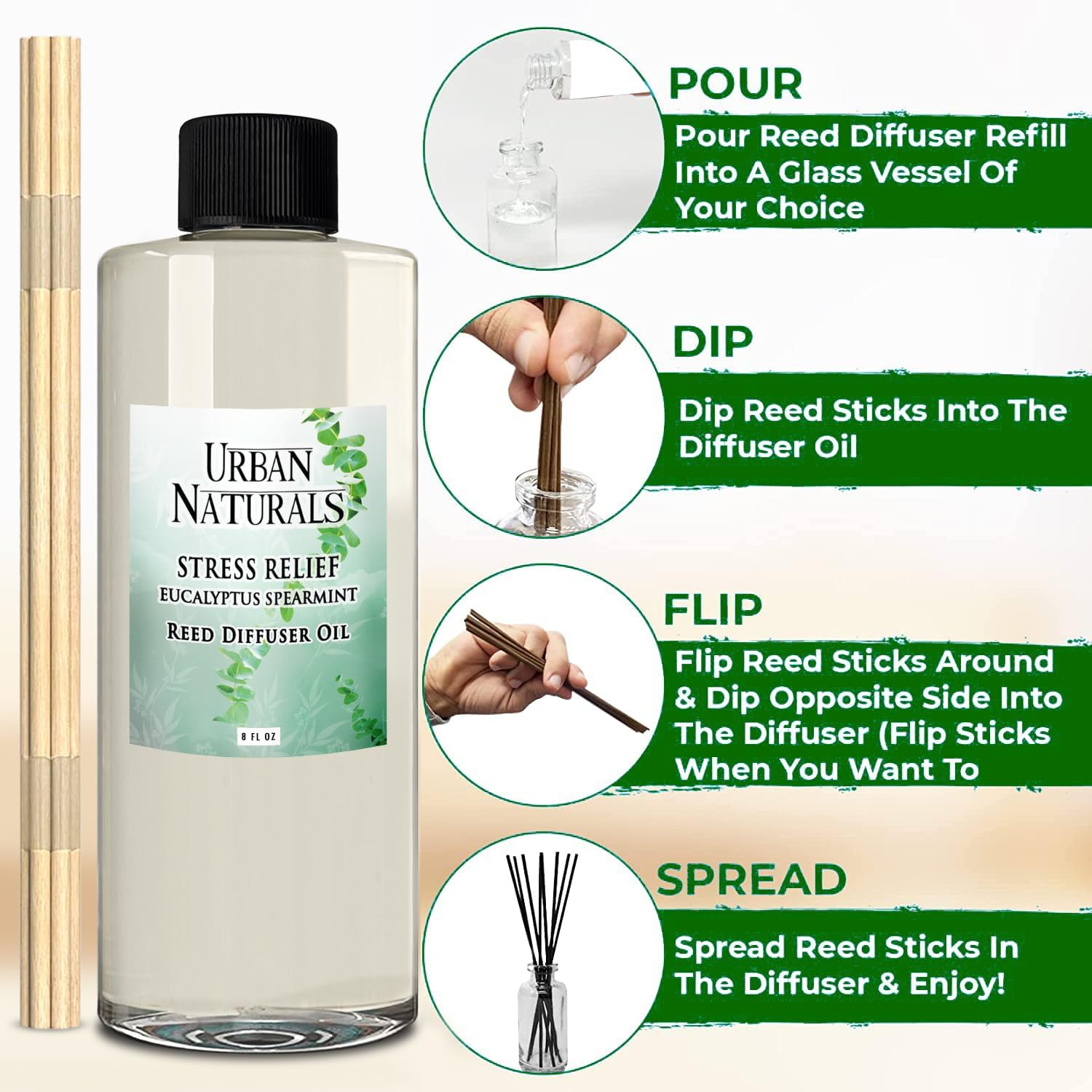 URBAN NATURALS

STRESS RELIEF
EUCALYPTUS SPEARMINT
REED DIFFUSER OIL

8 FL OZ

POUR

Pour Reed Diffuser Refill Into A Glass Vessel Of Your Choice

DIP

Dip Reed Sticks Into The Diffuser Oil

FLIP

Flip Reed Sticks Around & Dip Opposite Side Into The Diffuser (Flip Sticks When You Want To

SPREAD

Spread Reed Sticks In The Diffuser & Enjoy!