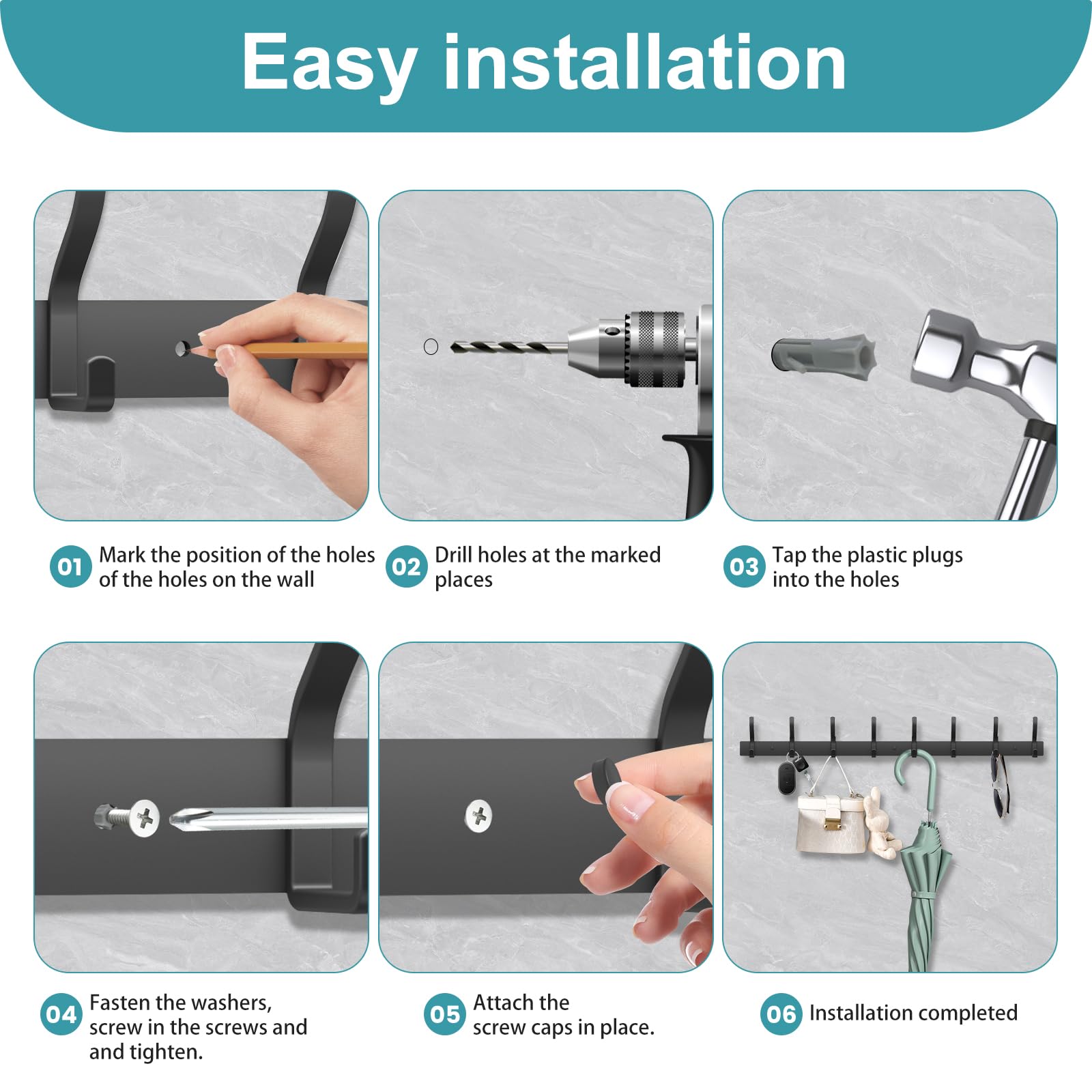 Easy installation

01 Mark the position of the holes of the holes on the wall

02 Drill holes at the marked places

03 Tap the plastic plugs into the holes

04 Fasten the washers, screw in the screws and and tighten.

05 Attach the screw caps in place.

06 Installation completed