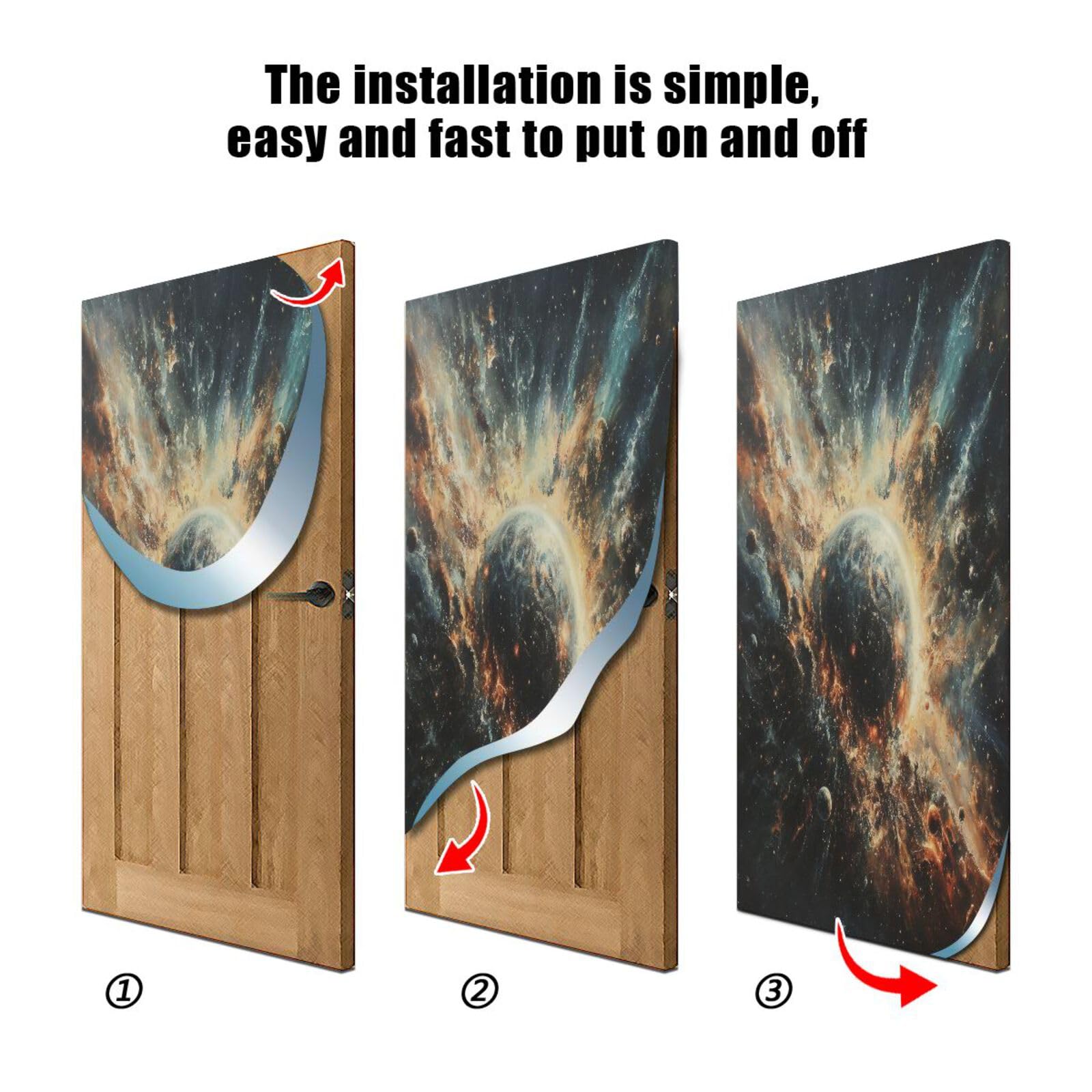 The installation is simple, easy and fast to put on and off

①

②

③