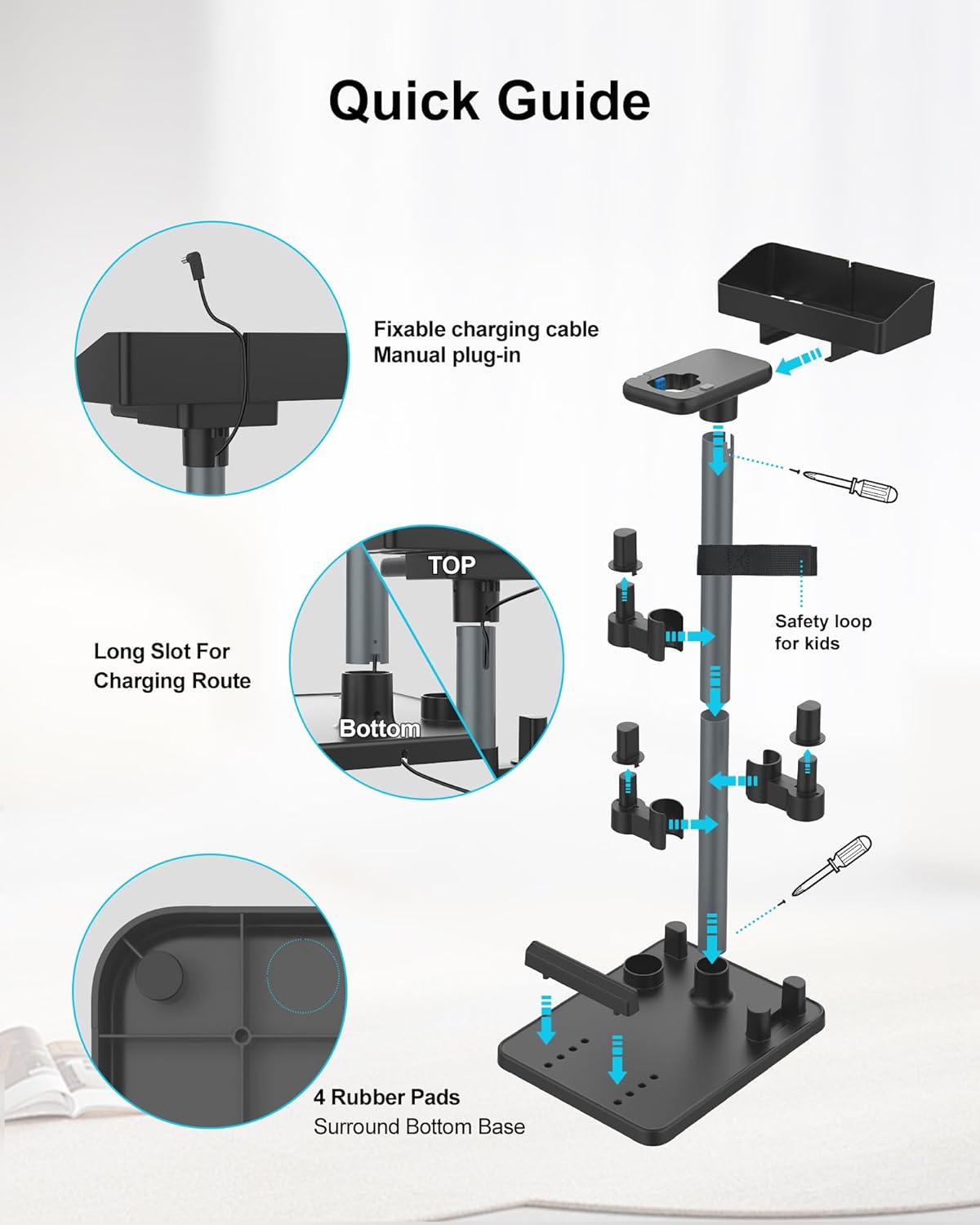 Quick Guide

Fixable charging cable
Manual plug-in

TOP

Bottom

Long Slot For
Charging Route

Safety loop
for kids

4 Rubber Pads
Surround Bottom Base