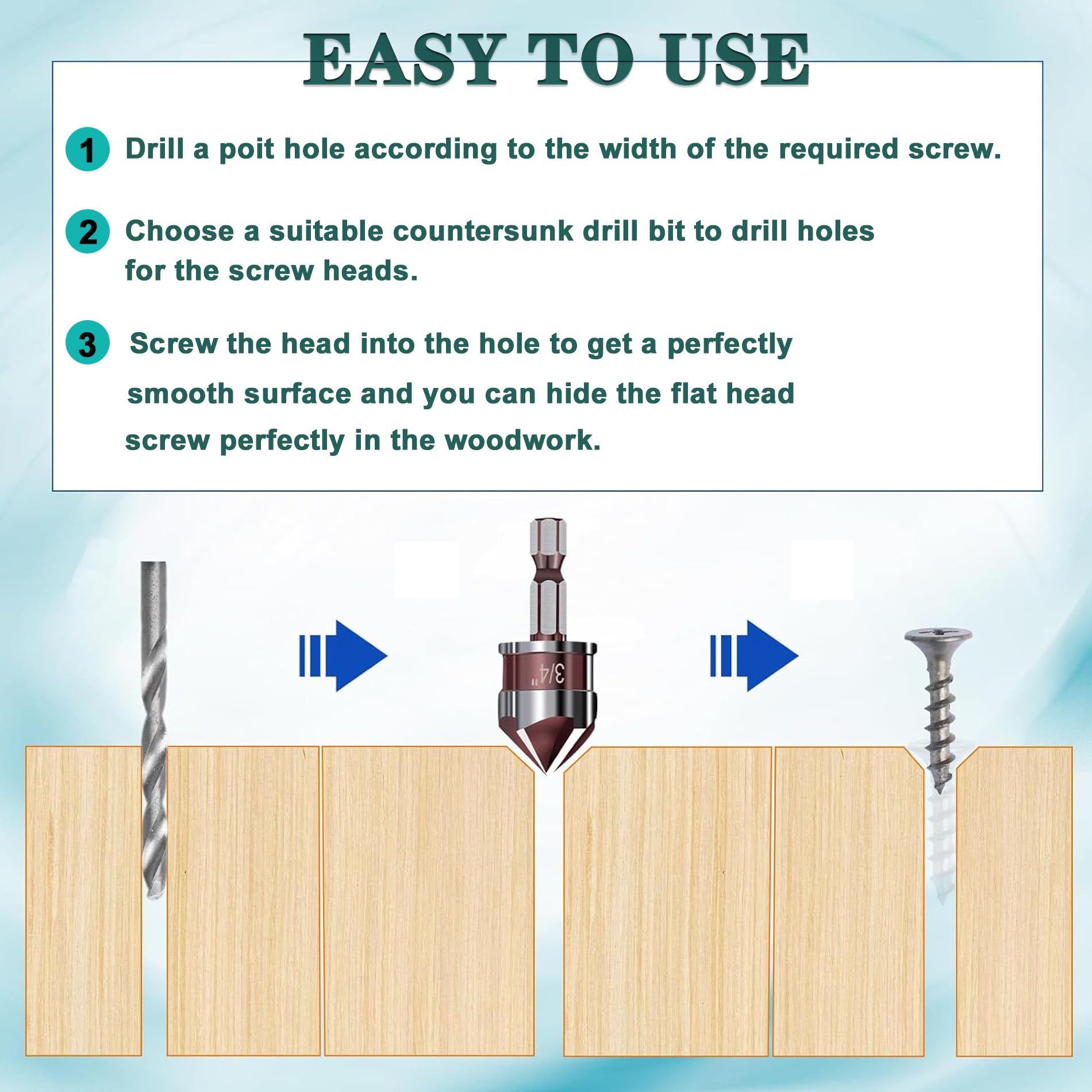 EASY TO USE

1 Drill a poit hole according to the width of the required screw.

2 Choose a suitable countersunk drill bit to drill holes for the screw heads.

3 Screw the head into the hole to get a perfectly smooth surface and you can hide the flat head screw perfectly in the woodwork.

3/4"