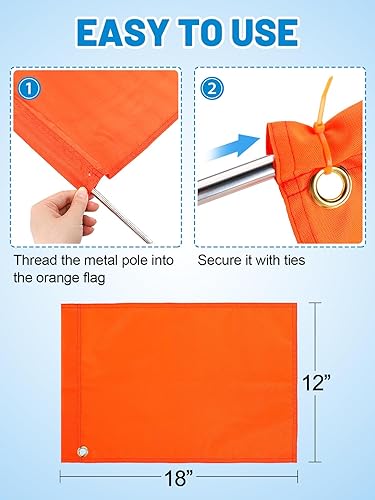 EASY TO USE

1

Thread the metal pole into the orange flag

2

Secure it with ties

12”

18”