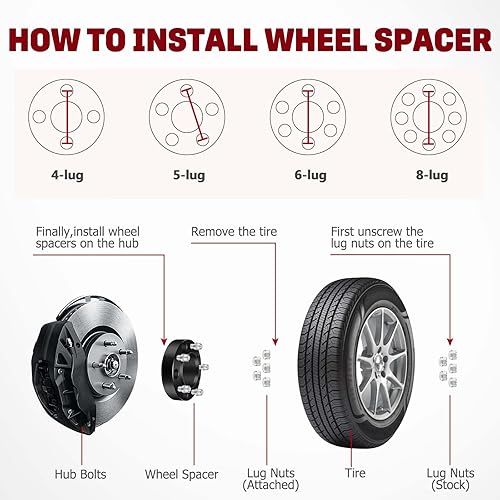 HOW TO INSTALL WHEEL SPACER

4-lug

5-lug

6-lug

8-lug

Finally,install wheel spacers on the hub

Remove the tire

First unscrew the lug nuts on the tire

Hub Bolts

Wheel Spacer

Lug Nuts (Attached)

Tire

Lug Nuts (Stock)