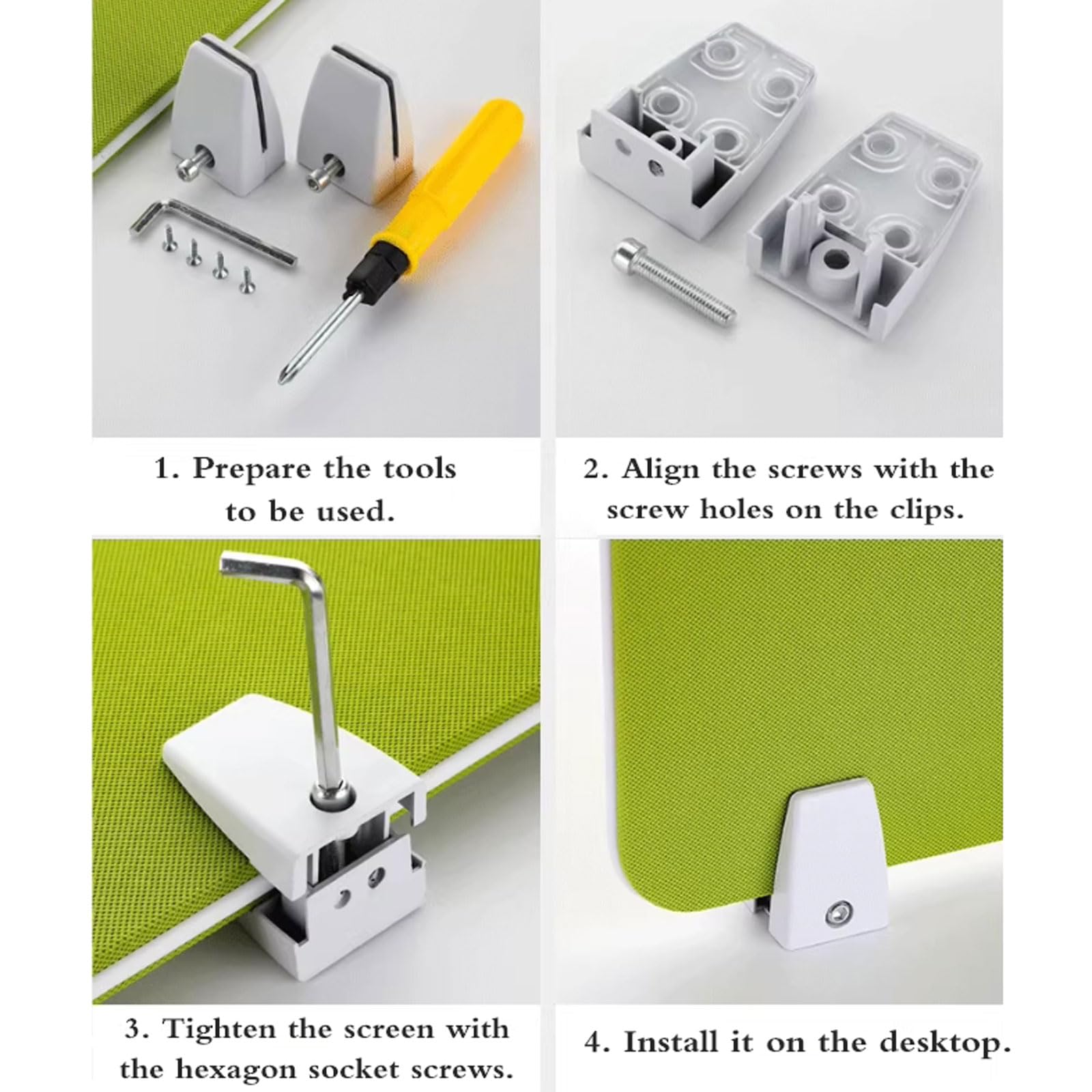 1. Prepare the tools to be used.

2. Align the screws with the screw holes on the clips.

3. Tighten the screen with the hexagon socket screws.

4. Install it on the desktop.