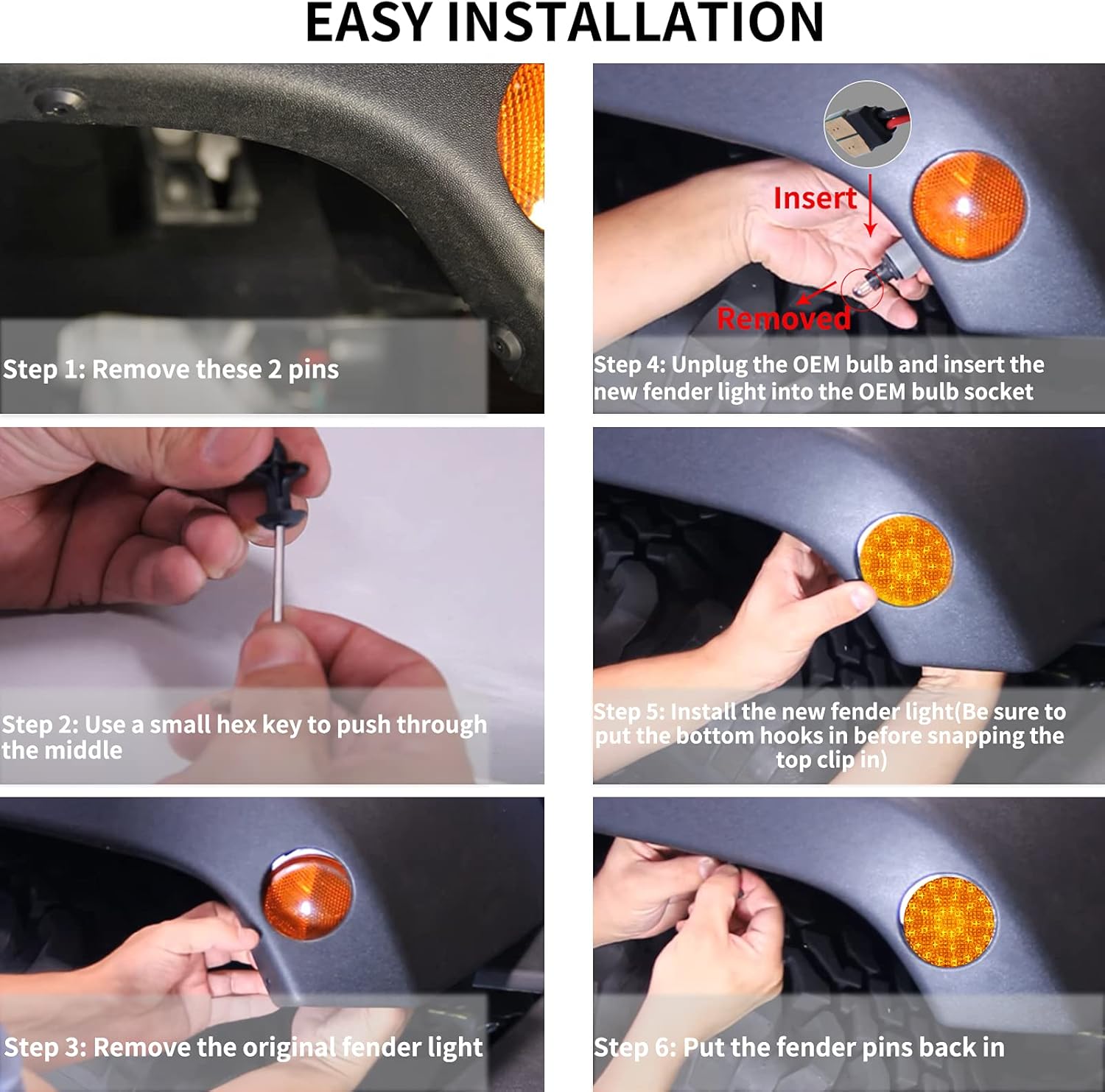 EASY INSTALLATION

Step 1: Remove these 2 pins

Step 2: Use a small hex key to push through the middle

Step 3: Remove the original fender light

Insert

Removed

Step 4: Unplug the OEM bulb and insert the new fender light into the OEM bulb socket

Step 5: Install the new fender light(Be sure to put the bottom hooks in before snapping the top clip in)

Step 6: Put the fender pins back in