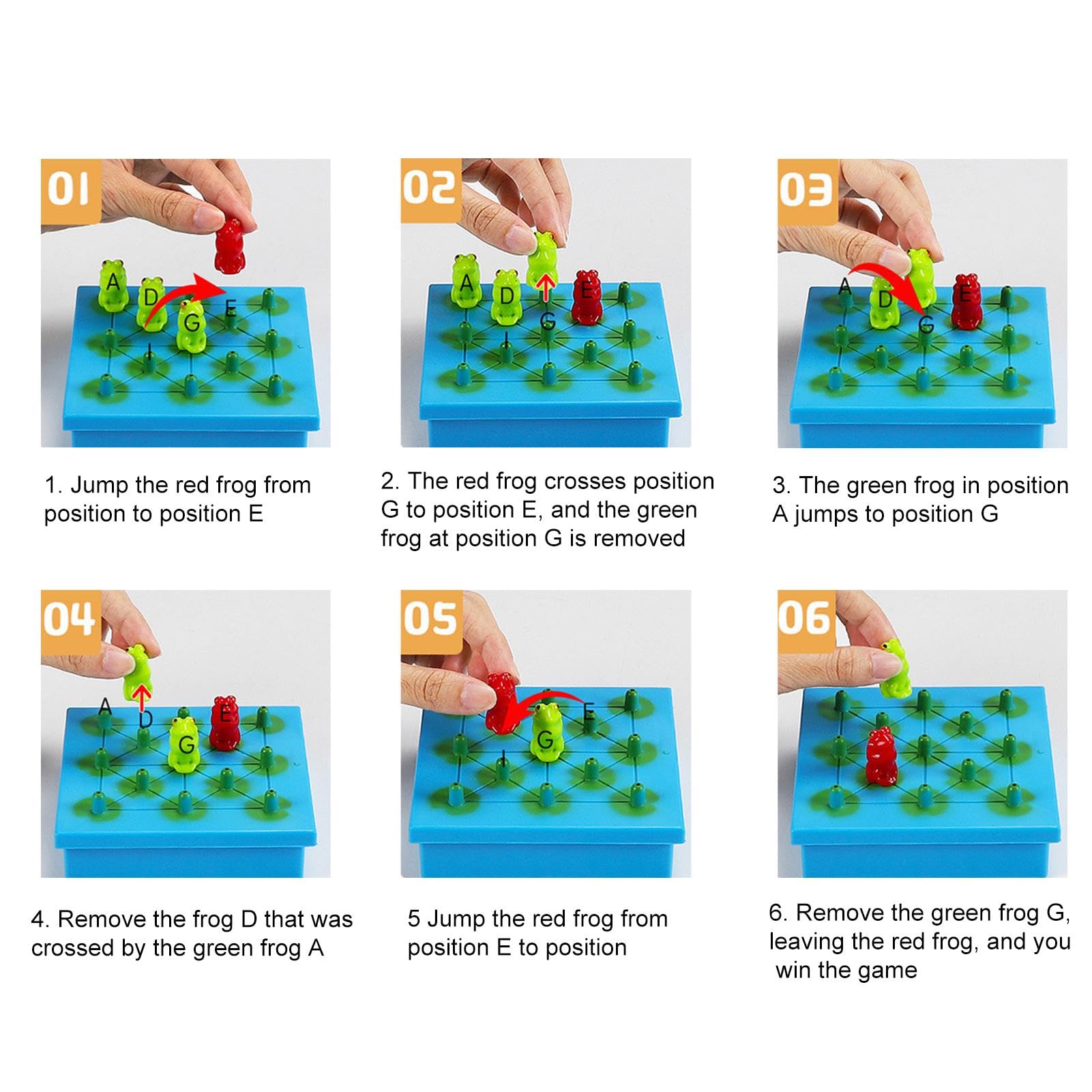 01

A D G E I

1. Jump the red frog from position to position E

02

A D G E I

2. The red frog crosses position G to position E, and the green frog at position G is removed

03

A D G E

3. The green frog in position A jumps to position G

04

A D G E

4. Remove the frog D that was crossed by the green frog A

05

G E I

5 Jump the red frog from position E to position

06

6. Remove the green frog G, leaving the red frog, and you win the game