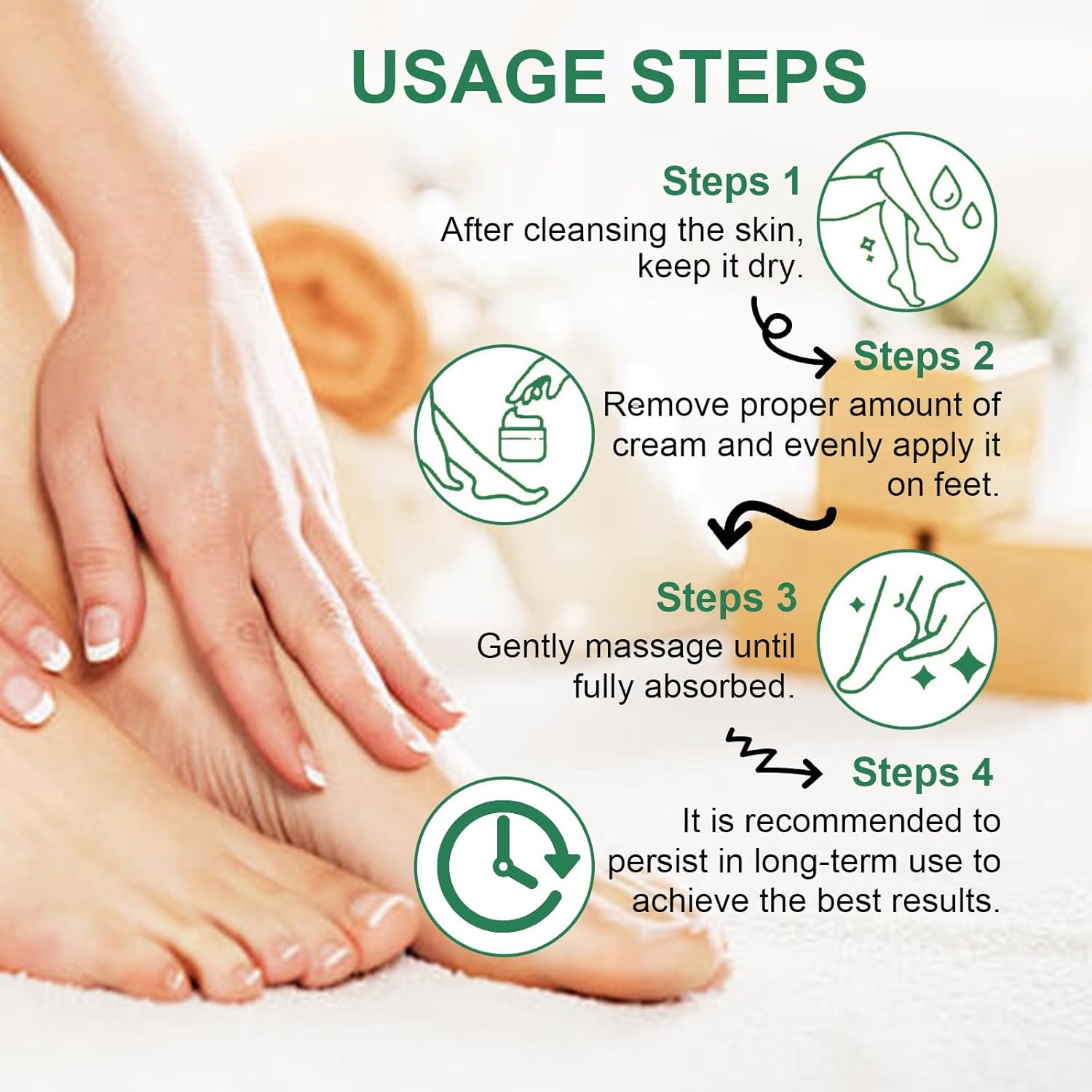 USAGE STEPS

Steps 1
After cleansing the skin, keep it dry.

Steps 2
Remove proper amount of cream and evenly apply it on feet.

Steps 3
Gently massage until fully absorbed.

Steps 4
It is recommended to persist in long-term use to achieve the best results.