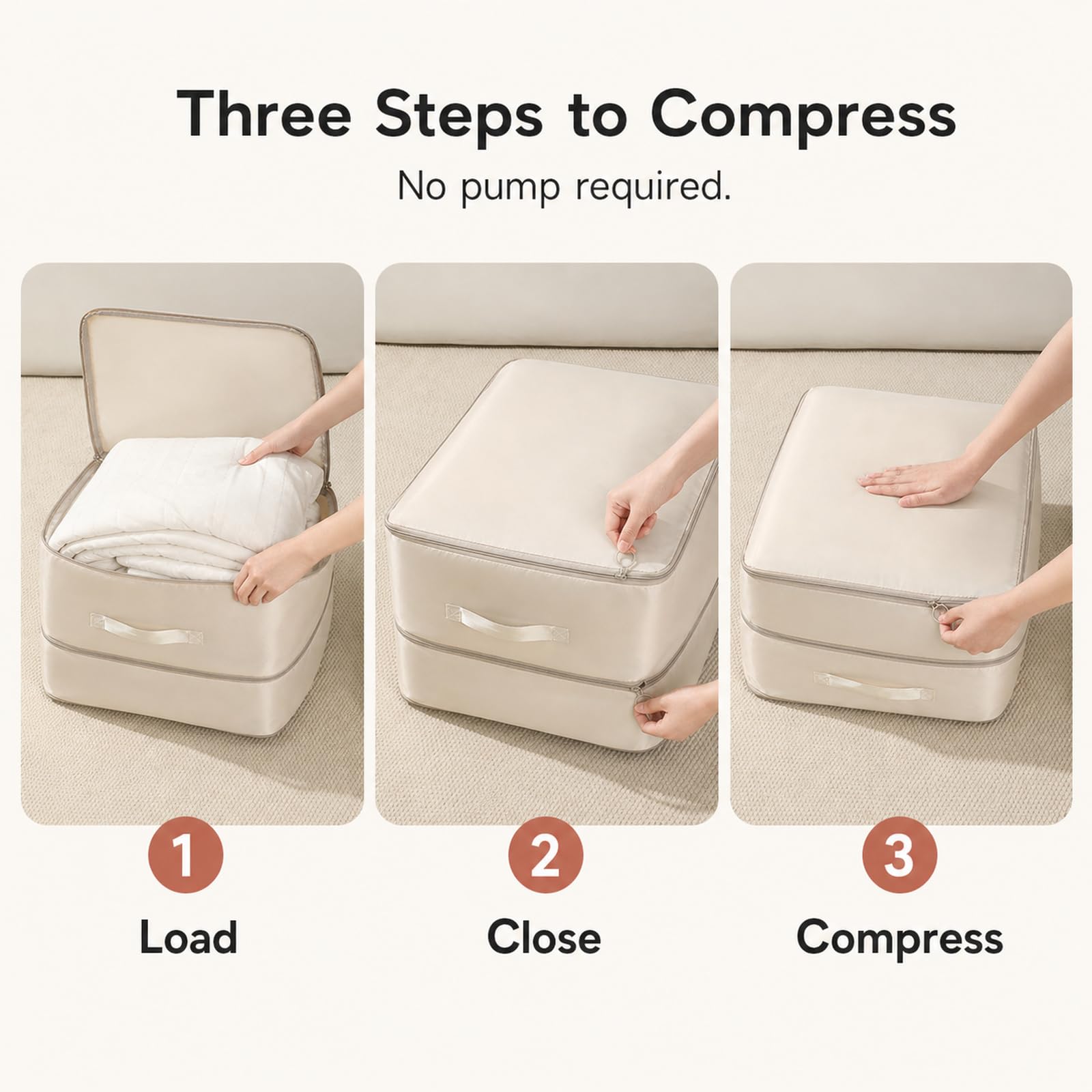 Three Steps to Compress

No pump required.

1

Load

2

Close

3

Compress