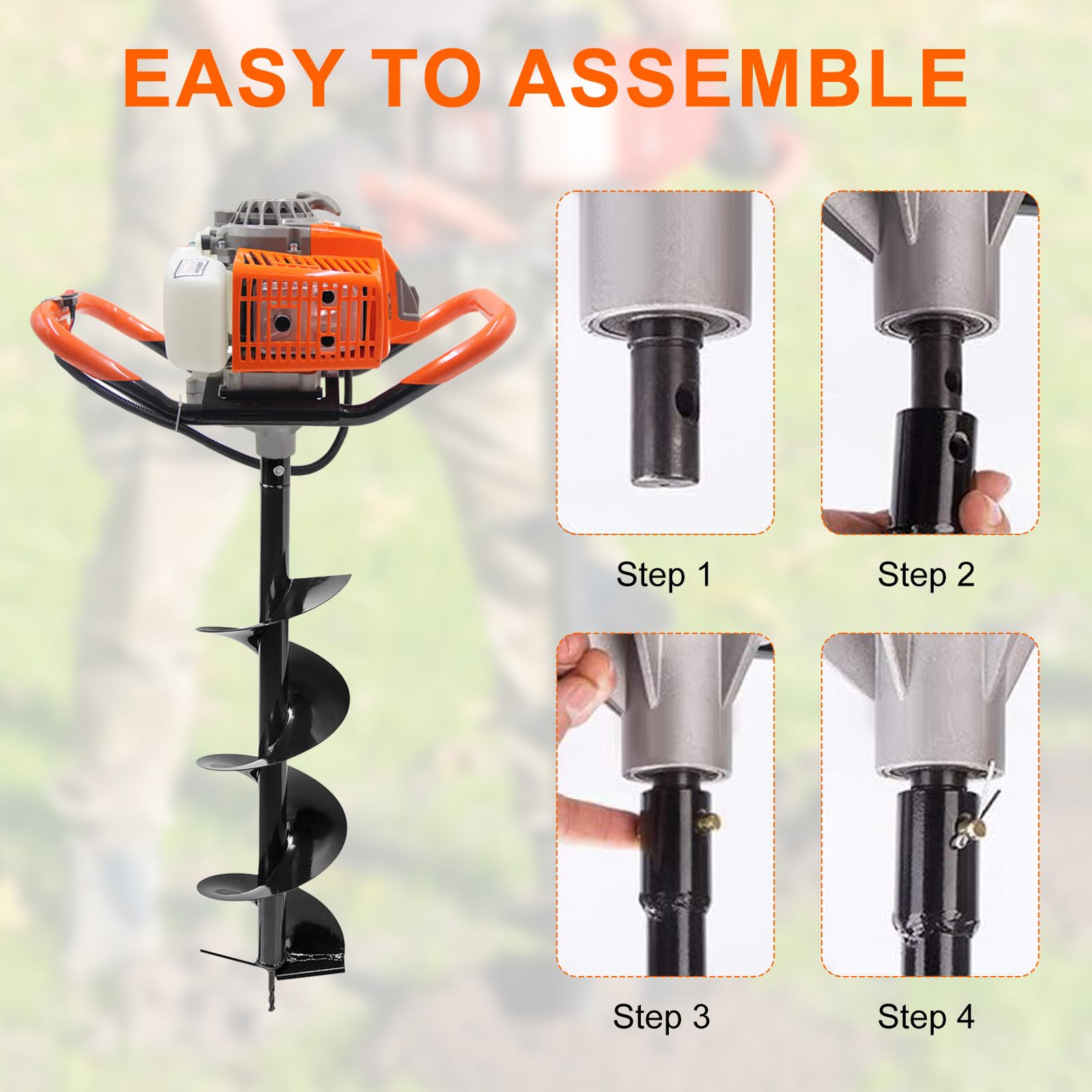 EASY TO ASSEMBLE

Step 1

Step 2

Step 3

Step 4