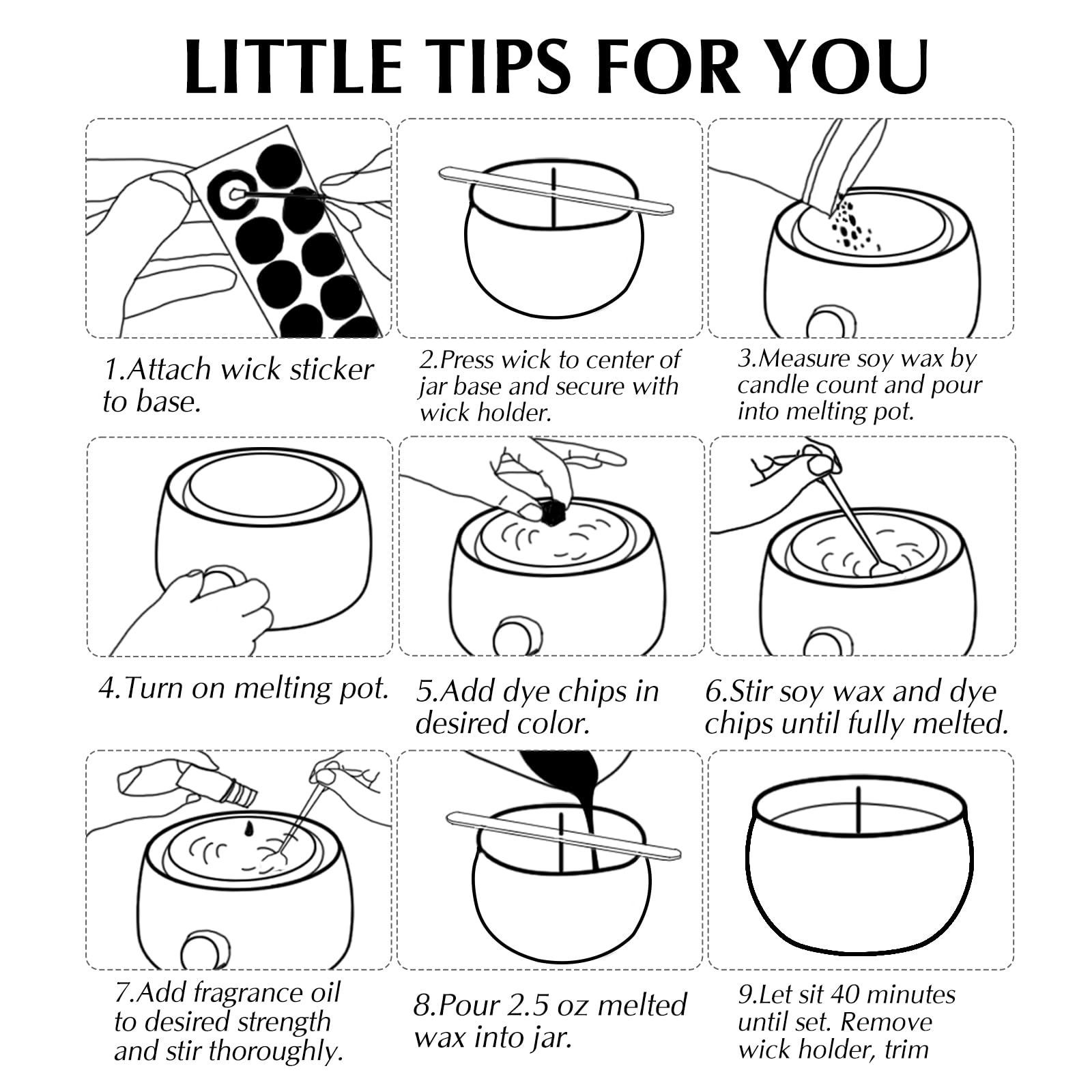 LITTLE TIPS FOR YOU

1.Attach wick sticker to base.

2.Press wick to center of jar base and secure with wick holder.

3.Measure soy wax by candle count and pour into melting pot.

4.Turn on melting pot.

5.Add dye chips in desired color.

6.Stir soy wax and dye chips until fully melted.

7.Add fragrance oil to desired strength and stir thoroughly.

8.Pour 2.5 oz melted wax into jar.

9.Let sit 40 minutes until set. Remove wick holder, trim