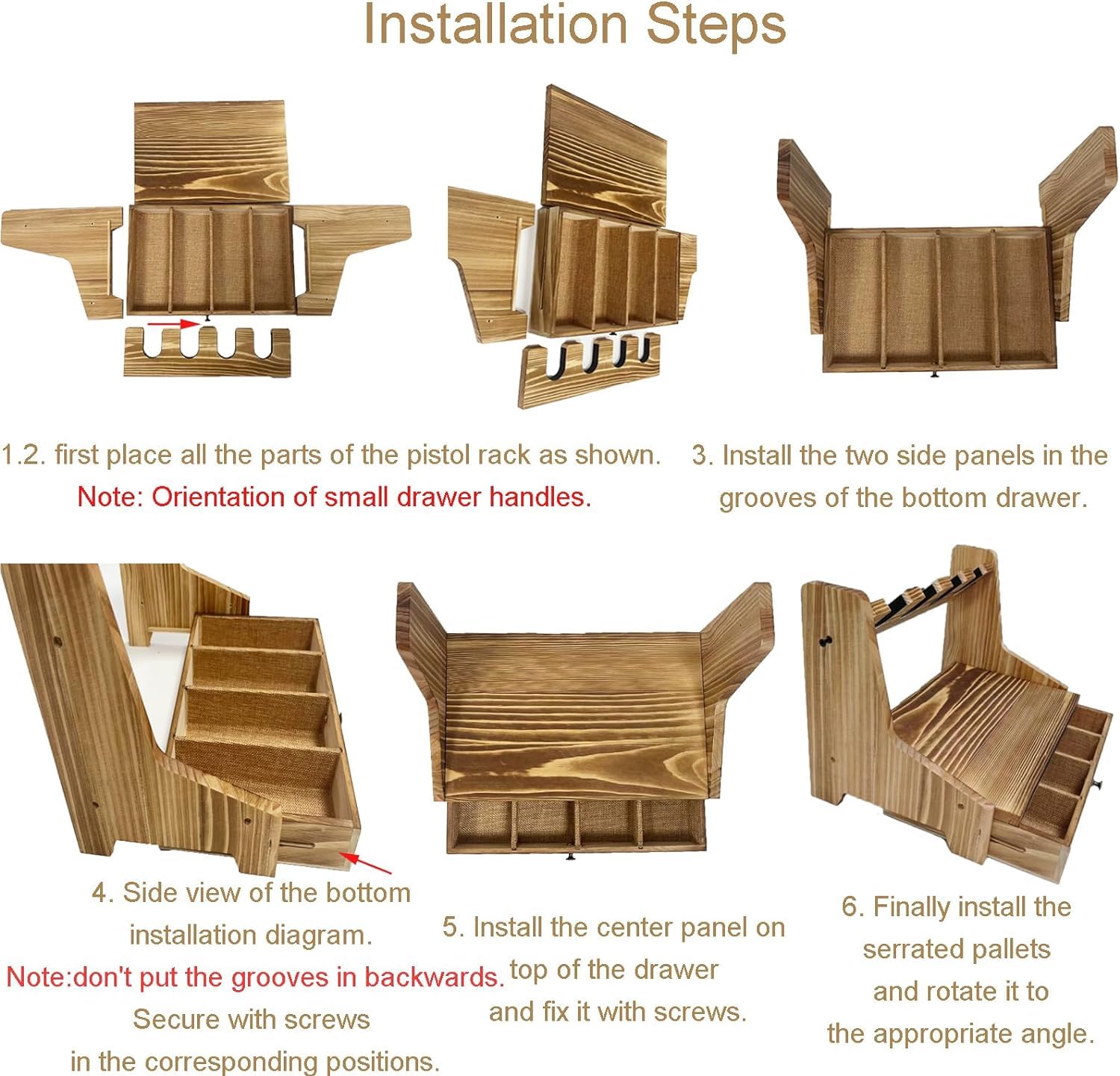 Installation Steps

1.2. first place all the parts of the pistol rack as shown.
Note: Orientation of small drawer handles.

3. Install the two side panels in the grooves of the bottom drawer.

4. Side view of the bottom installation diagram.
Note:don't put the grooves in backwards.
Secure with screws in the corresponding positions.

5. Install the center panel on top of the drawer and fix it with screws.

6. Finally install the serrated pallets and rotate it to the appropriate angle.