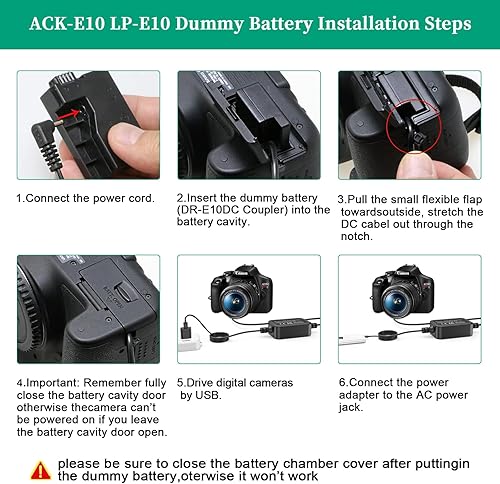 ACK-E10 LP-E10 Dummy Battery Installation Steps

1.Connect the power cord.

2.Insert the dummy battery (DR-E10DC Coupler) into the battery cavity.

3.Pull the small flexible flap towardsoutside, stretch the DC cabel out through the notch.

4.Important: Remember fully close the battery cavity door otherwise thecamera can't be powered on if you leave the battery cavity door open.

5.Drive digital cameras by USB.

6.Connect the power adapter to the AC power jack.

please be sure to close the battery chamber cover after puttingin the dummy battery,oterwise it won't work