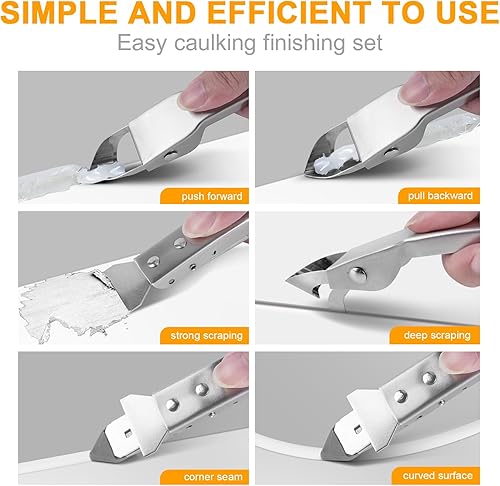 SIMPLE AND EFFICIENT TO USE
Easy caulking finishing set

push forward

pull backward

strong scraping

deep scraping

corner seam

curved surface