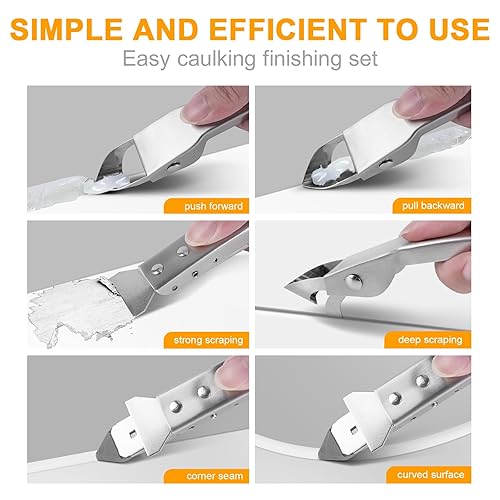 SIMPLE AND EFFICIENT TO USE
Easy caulking finishing set

push forward

pull backward

strong scraping

deep scraping

corner seam

curved surface