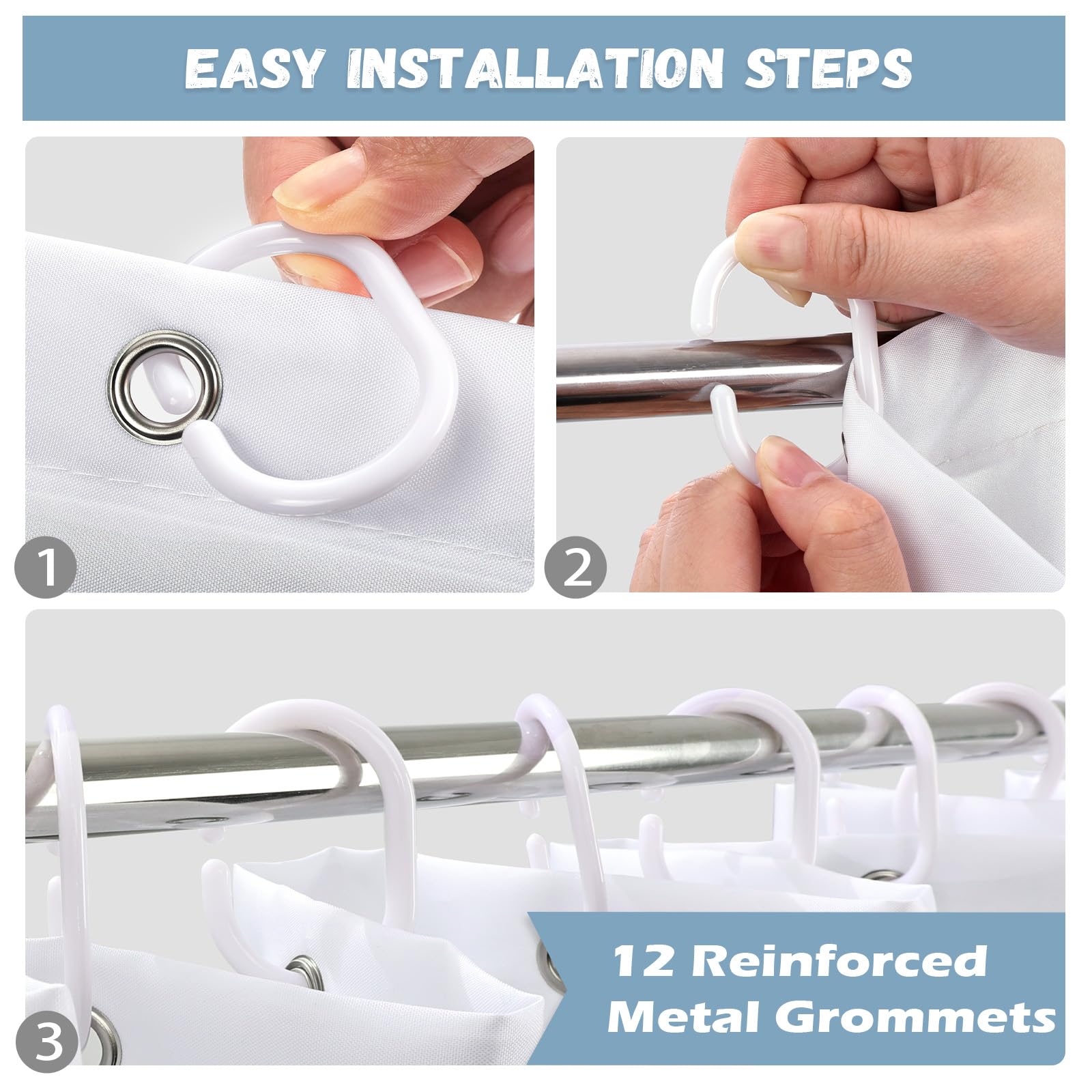 EASY INSTALLATION STEPS

1

2

3

12 Reinforced Metal Grommets