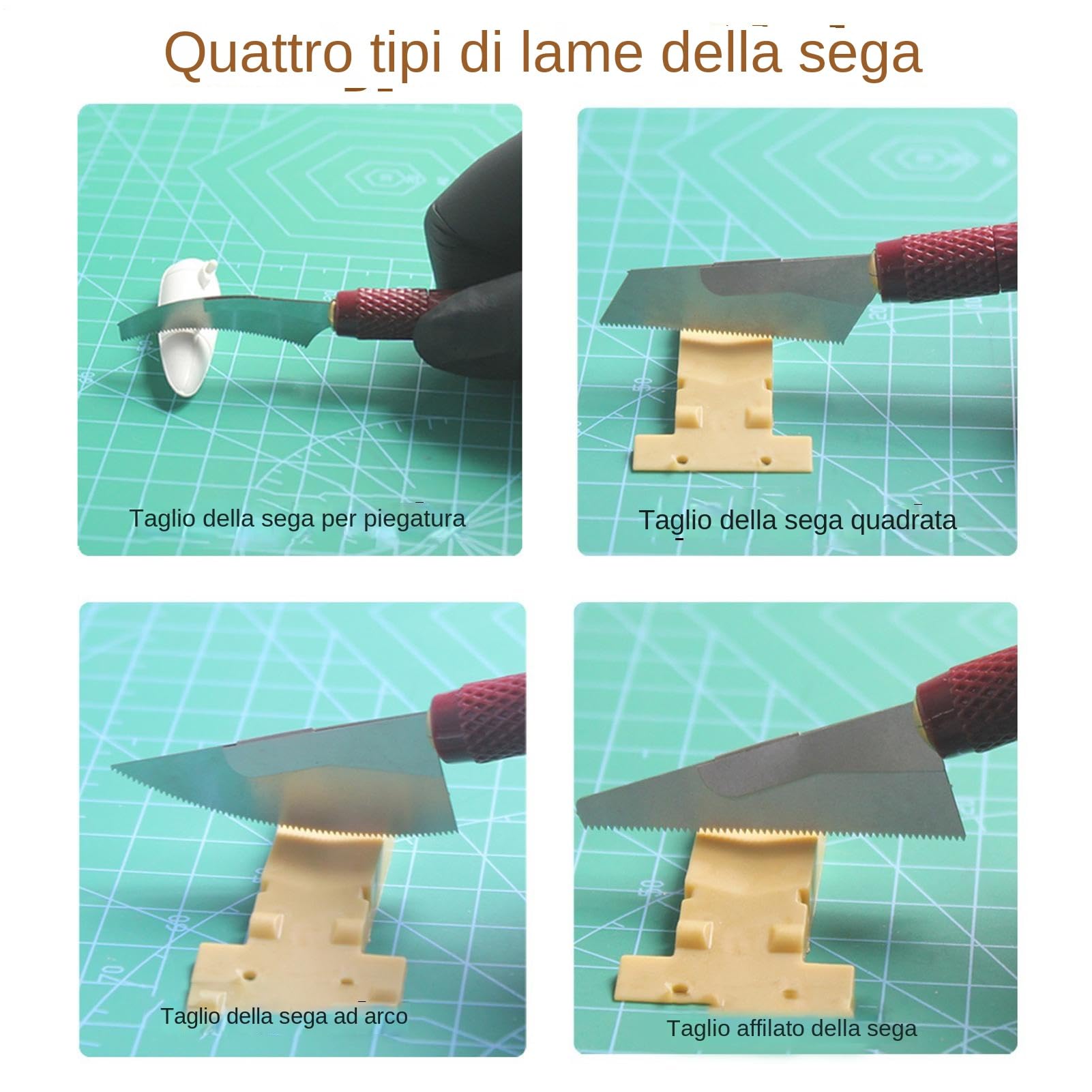 Quattro tipi di lame della sega

Taglio della sega per piegatura

Taglio della sega quadrata

Taglio della sega ad arco

Taglio affilato della sega