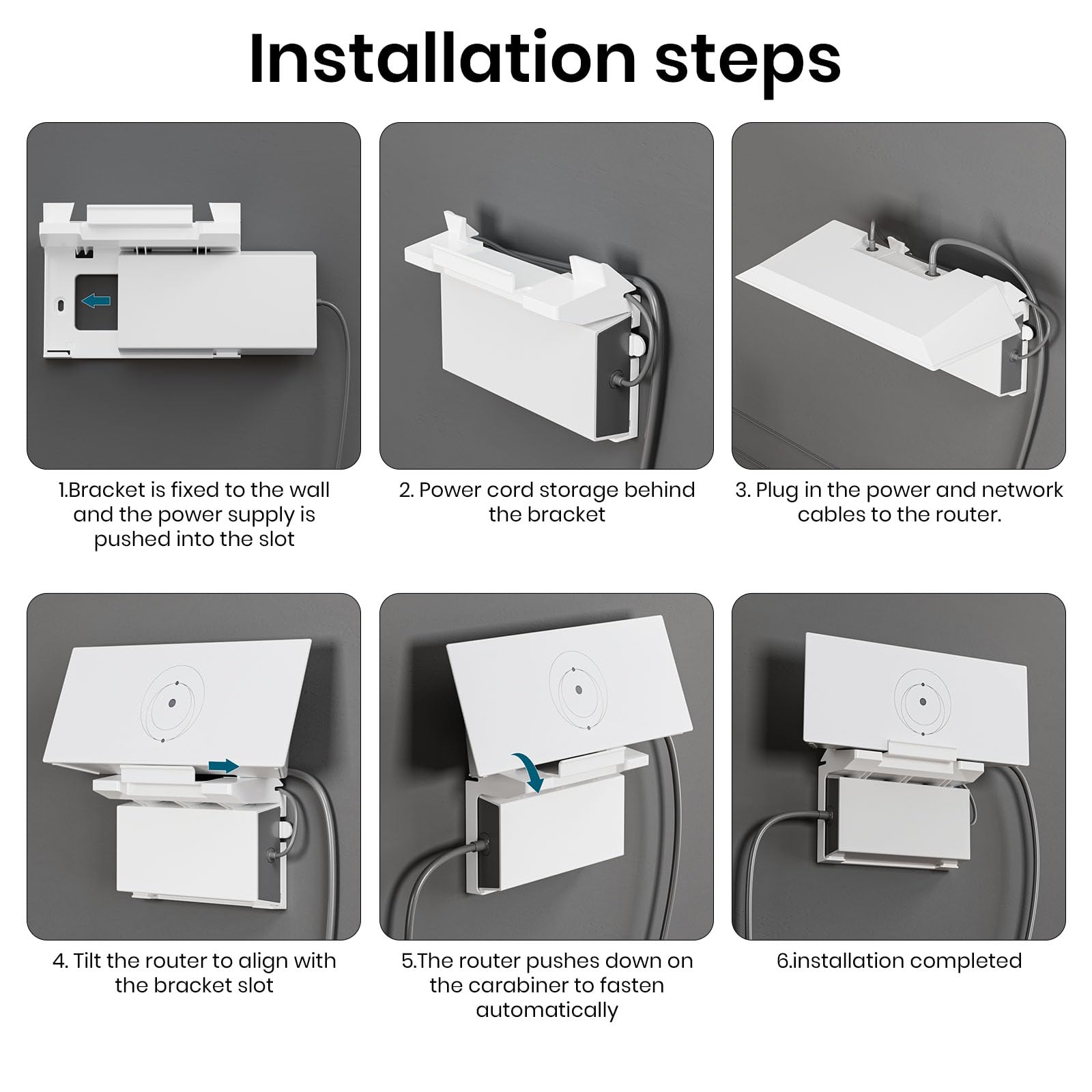 Installation steps

1.Bracket is fixed to the wall and the power supply is pushed into the slot

2. Power cord storage behind the bracket

3. Plug in the power and network cables to the router.

4. Tilt the router to align with the bracket slot

5.The router pushes down on the carabiner to fasten automatically

6.installation completed