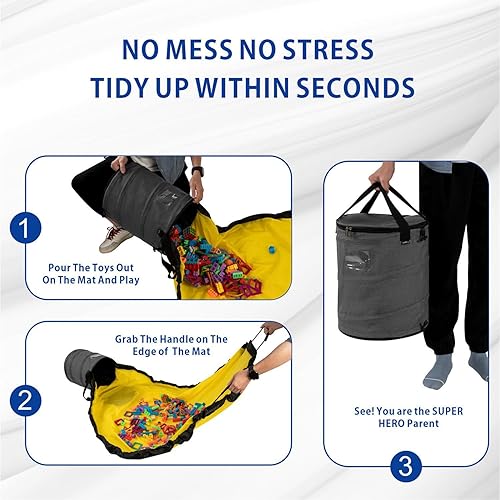 NO MESS NO STRESS
TIDY UP WITHIN SECONDS

1

Pour The Toys Out On The Mat And Play

2

Grab The Handle on The Edge of The Mat

See! You are the SUPER HERO Parent

3