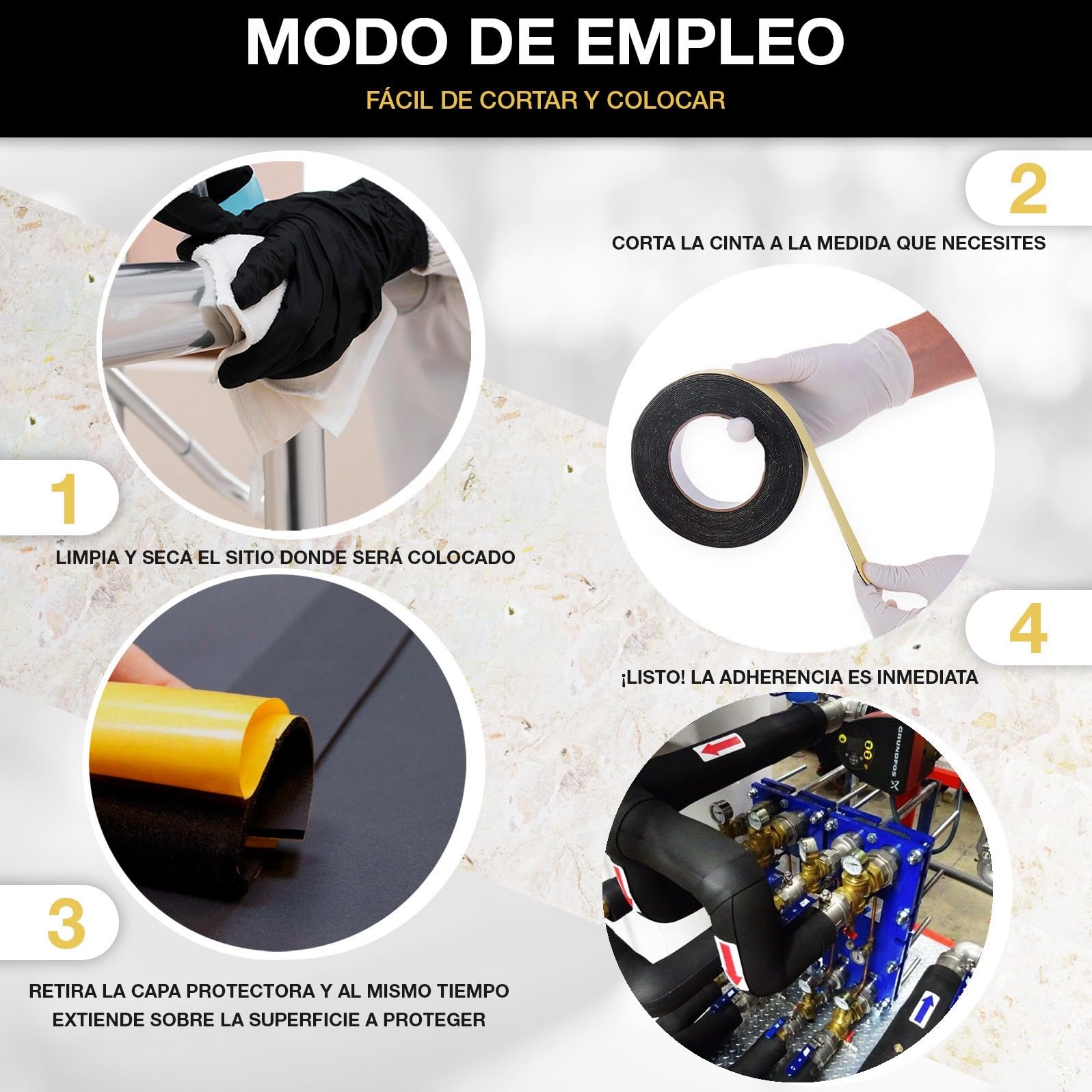 MODO DE EMPLEO
FÁCIL DE CORTAR Y COLOCAR

1
LIMPIA Y SECA EL SITIO DONDE SERÁ COLOCADO

2
CORTA LA CINTA A LA MEDIDA QUE NECESITES

3
RETIRA LA CAPA PROTECTORA Y AL MISMO TIEMPO EXTIENDE SOBRE LA SUPERFICIE A PROTEGER

4
¡LISTO! LA ADHERENCIA ES INMEDIATA

GRUNDFOS