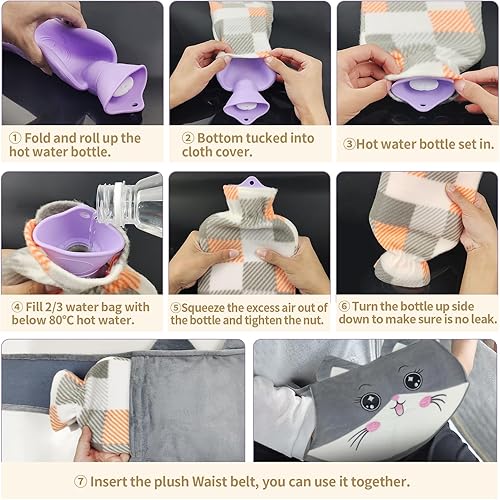 ① Fold and roll up the hot water bottle.

② Bottom tucked into cloth cover.

③Hot water bottle set in.

④ Fill 2/3 water bag with below 80°C hot water.

⑤Squeeze the excess air out of the bottle and tighten the nut.

⑥ Turn the bottle up side down to make sure is no leak.

⑦ Insert the plush Waist belt, you can use it together.